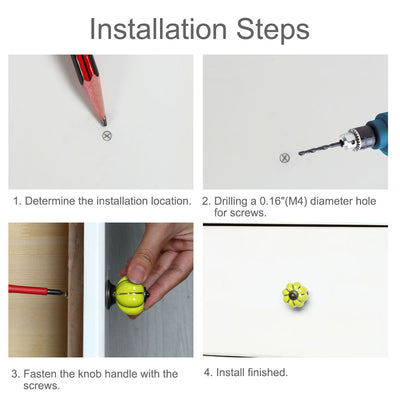 Installation Steps

1. Determine the installation location.

2. Drilling a 0.16"(M4) diameter hole for screws.

3. Fasten the knob handle with the screws.

4. Install finished.