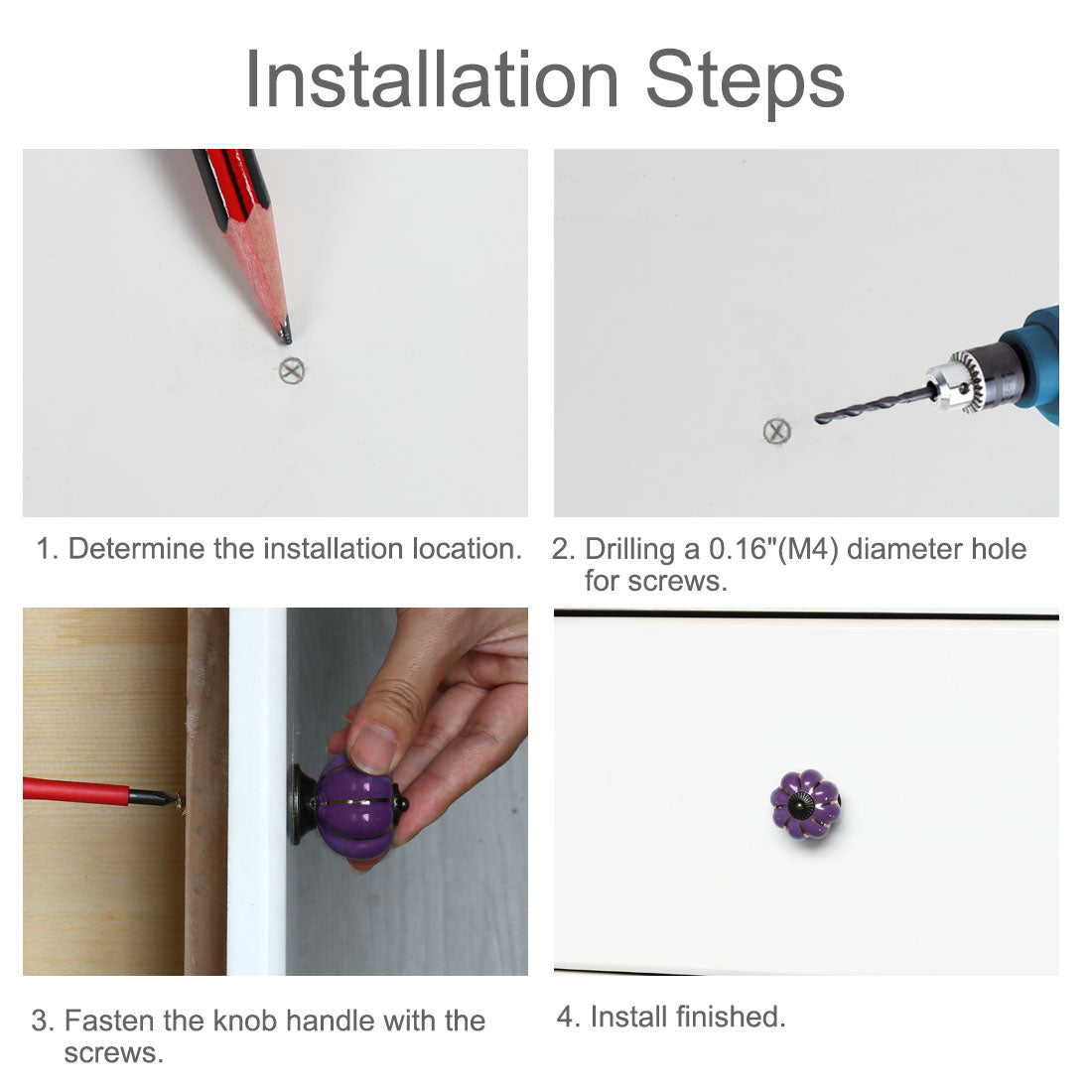 Installation Steps

1. Determine the installation location.

2. Drilling a 0.16"(M4) diameter hole for screws.

3. Fasten the knob handle with the screws.

4. Install finished.