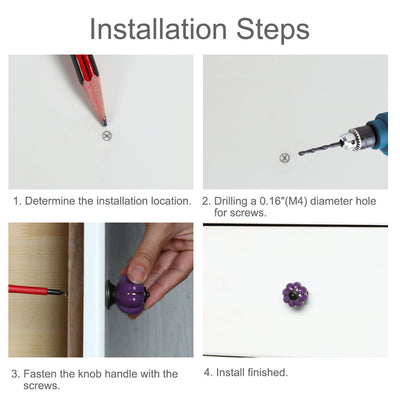 Installation Steps

1. Determine the installation location.

2. Drilling a 0.16"(M4) diameter hole for screws.

3. Fasten the knob handle with the screws.

4. Install finished.