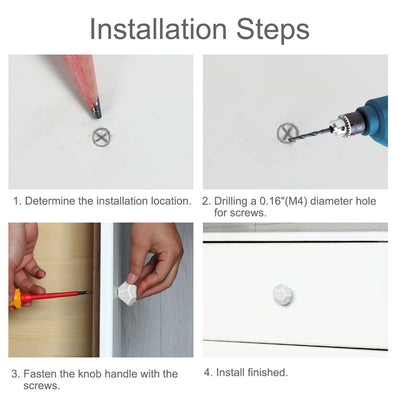 Installation Steps

1. Determine the installation location.

2. Drilling a 0.16"(M4) diameter hole for screws.

3. Fasten the knob handle with the screws.

4. Install finished.