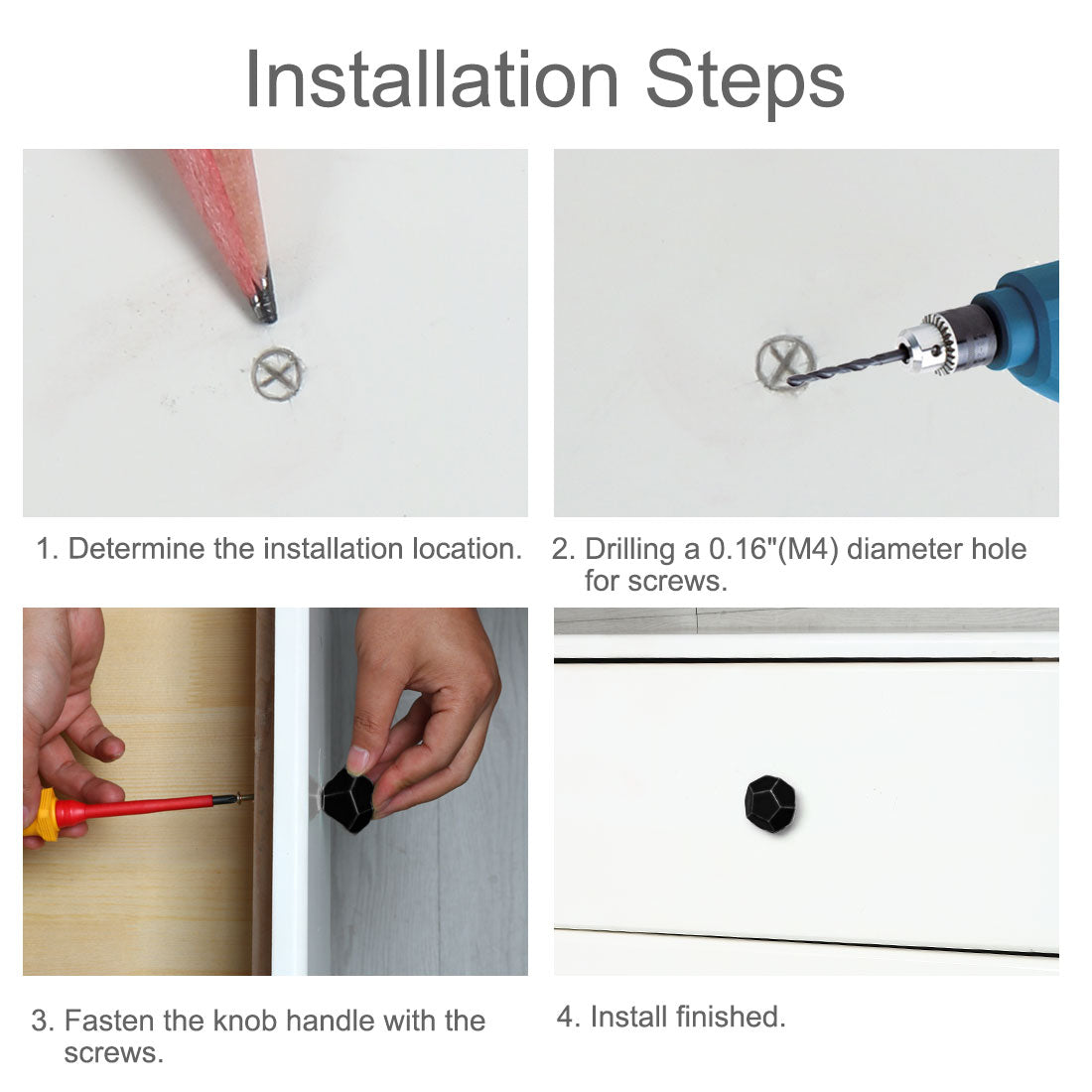 Installation Steps

1. Determine the installation location.

2. Drilling a 0.16"(M4) diameter hole for screws.

3. Fasten the knob handle with the screws.

4. Install finished.