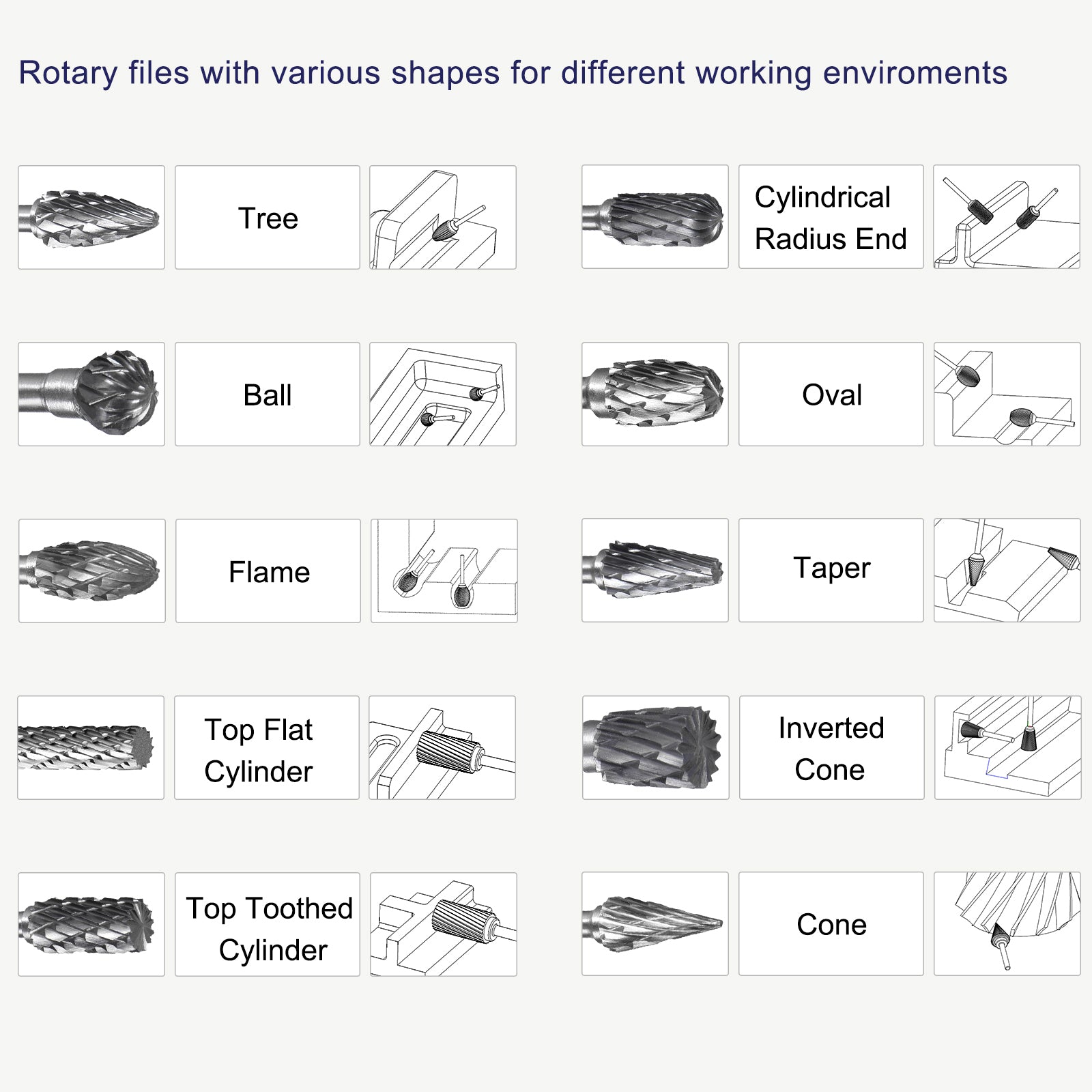 Rotary files with various shapes for different working enviroments

Tree

Ball

Flame

Top Flat Cylinder

Top Toothed Cylinder

Cylindrical Radius End

Oval

Taper

Inverted Cone

Cone