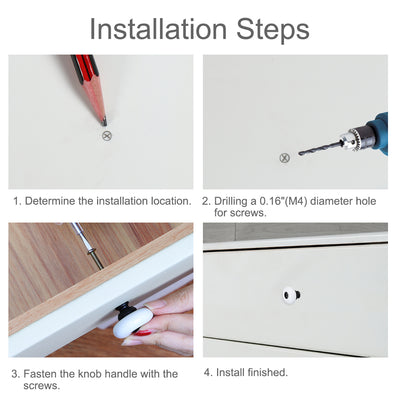 Installation Steps

1. Determine the installation location.

2. Drilling a 0.16"(M4) diameter hole for screws.

3. Fasten the knob handle with the screws.

4. Install finished.