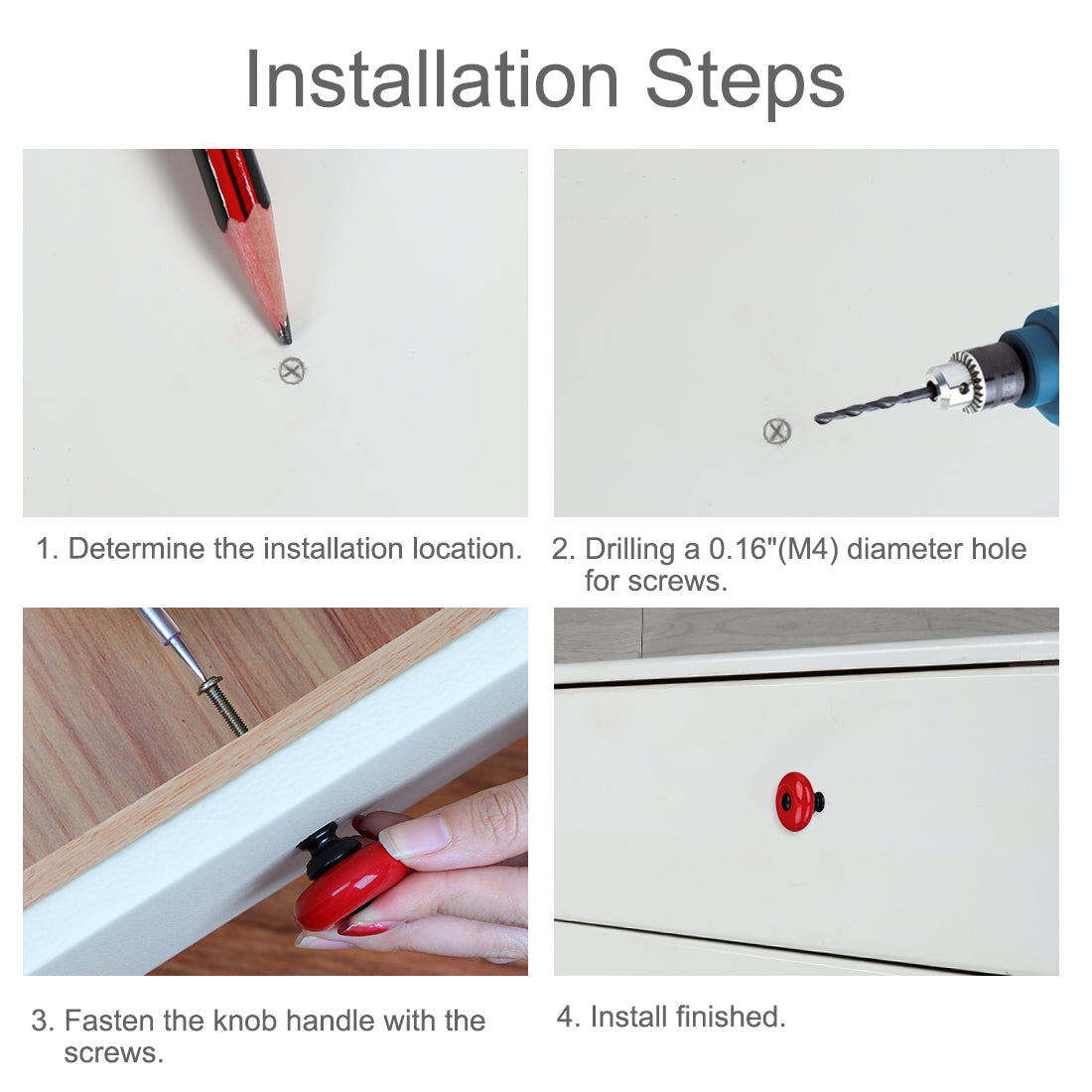 Installation Steps

1. Determine the installation location.

2. Drilling a 0.16"(M4) diameter hole for screws.

3. Fasten the knob handle with the screws.

4. Install finished.