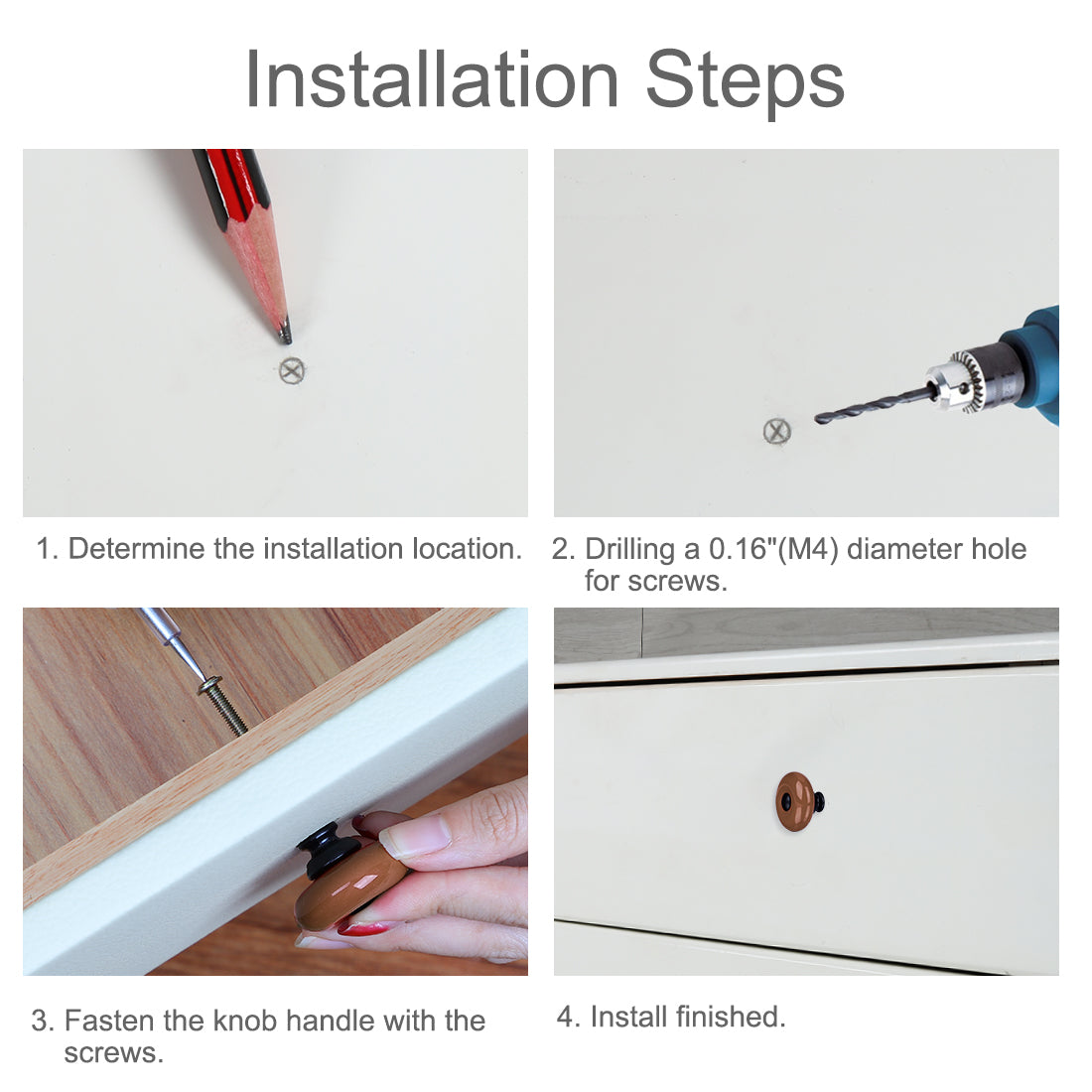 Installation Steps

1. Determine the installation location.

2. Drilling a 0.16"(M4) diameter hole for screws.

3. Fasten the knob handle with the screws.

4. Install finished.