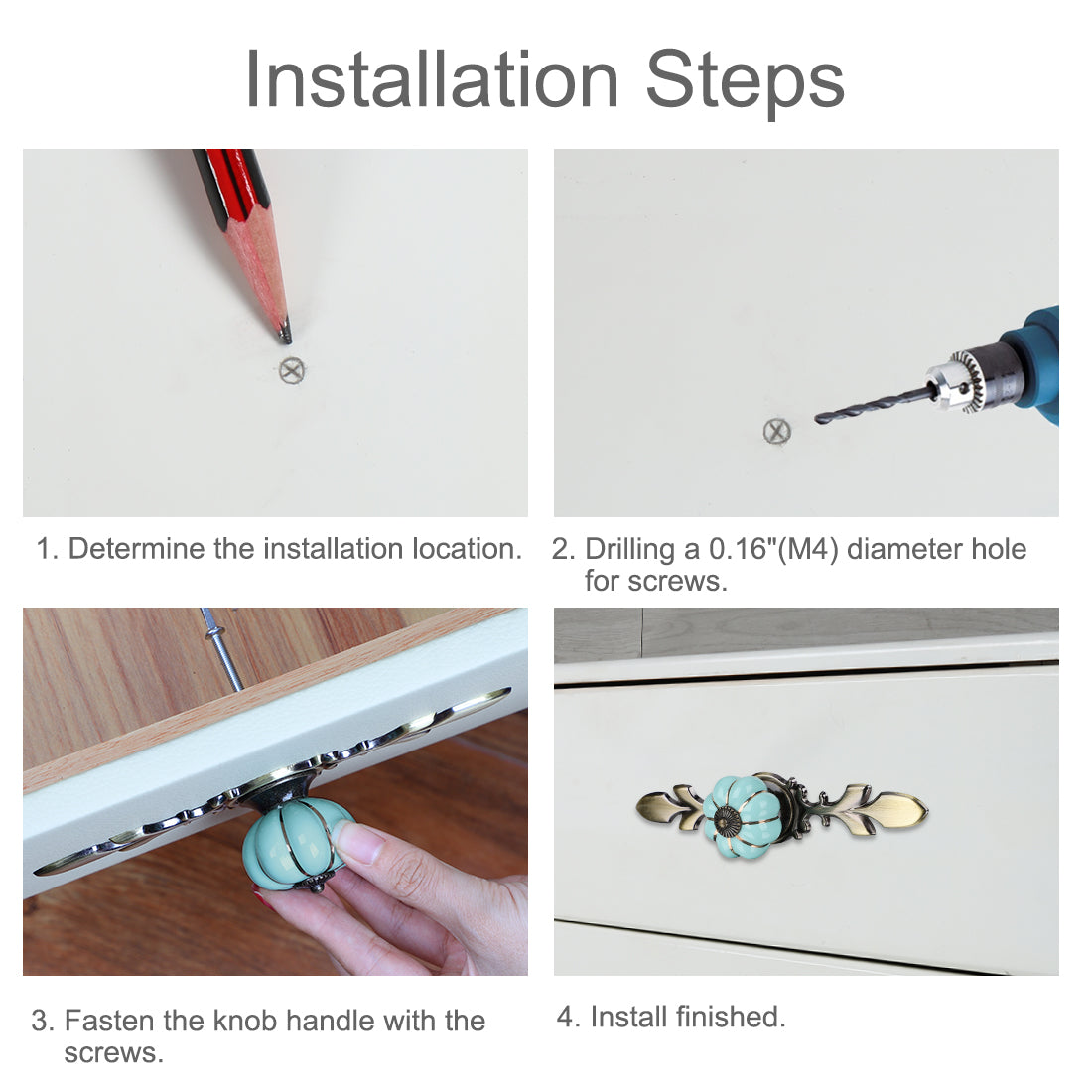 Installation Steps

1. Determine the installation location.

2. Drilling a 0.16"(M4) diameter hole for screws.

3. Fasten the knob handle with the screws.

4. Install finished.