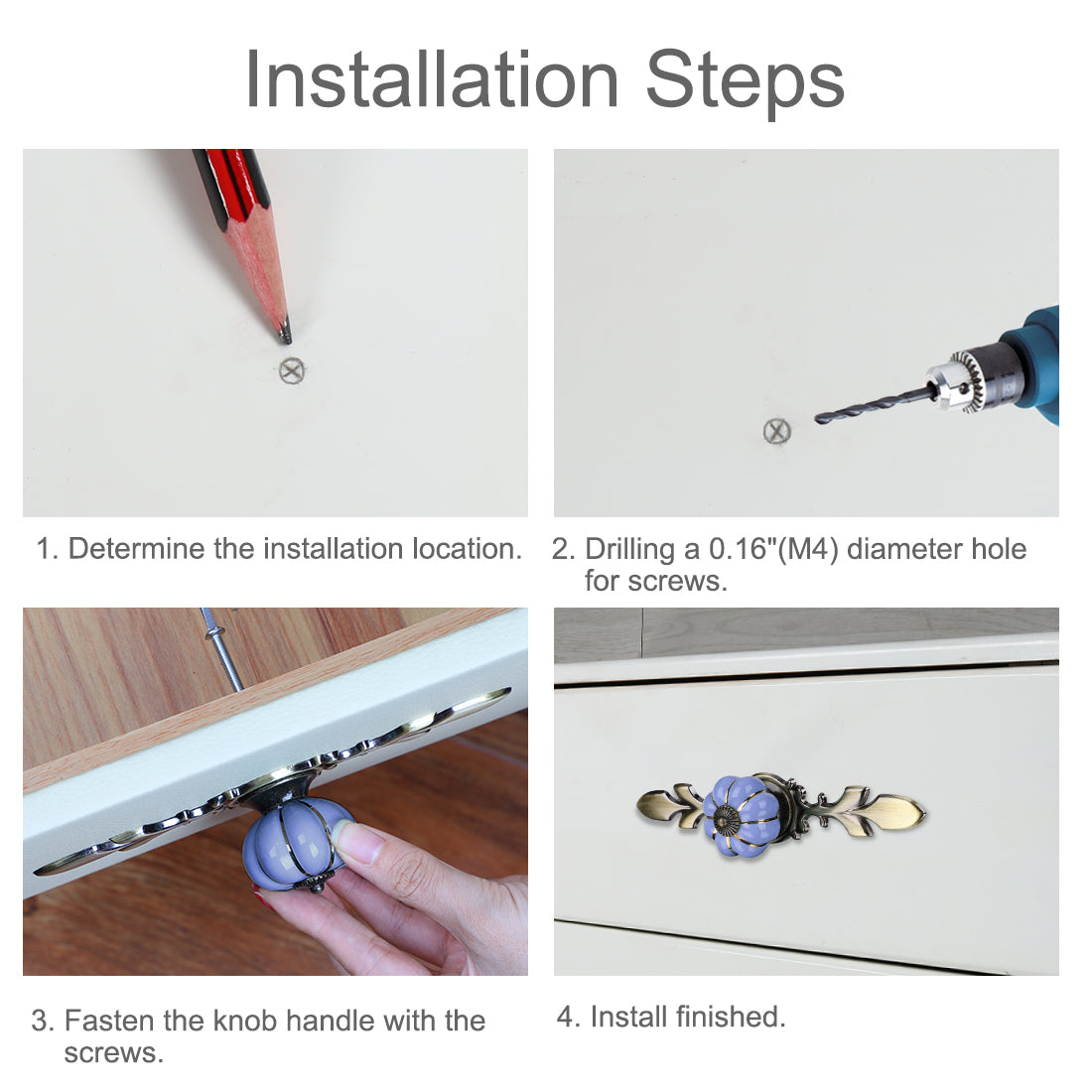 Installation Steps

1. Determine the installation location.

2. Drilling a 0.16"(M4) diameter hole for screws.

3. Fasten the knob handle with the screws.

4. Install finished.