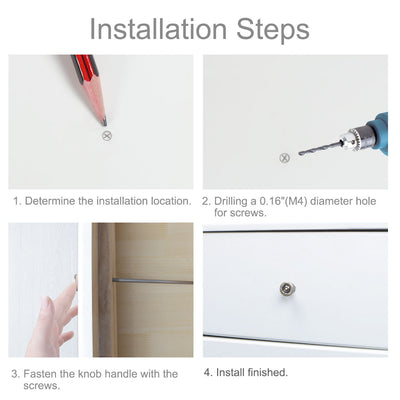 Installation Steps

1. Determine the installation location.

2. Drilling a 0.16"(M4) diameter hole for screws.

3. Fasten the knob handle with the screws.

4. Install finished.