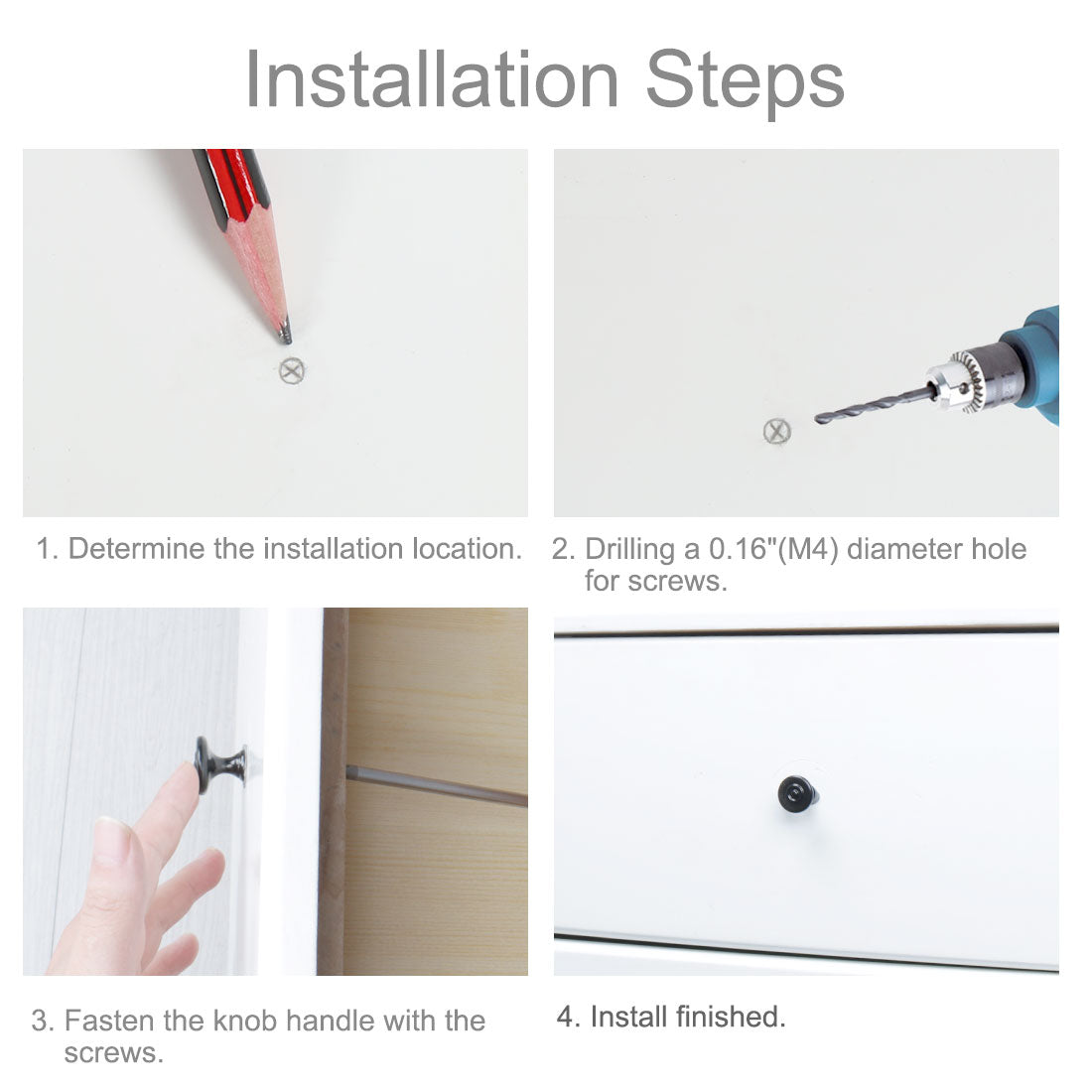 Installation Steps

1. Determine the installation location.

2. Drilling a 0.16"(M4) diameter hole for screws.

3. Fasten the knob handle with the screws.

4. Install finished.