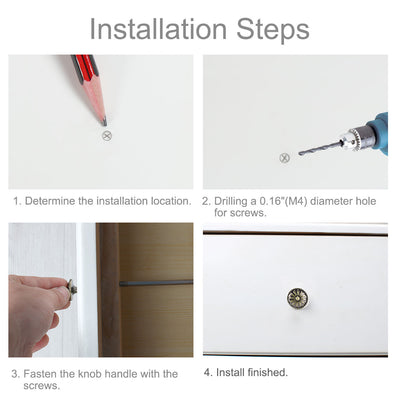 Installation Steps

1. Determine the installation location.

2. Drilling a 0.16"(M4) diameter hole for screws.

3. Fasten the knob handle with the screws.

4. Install finished.