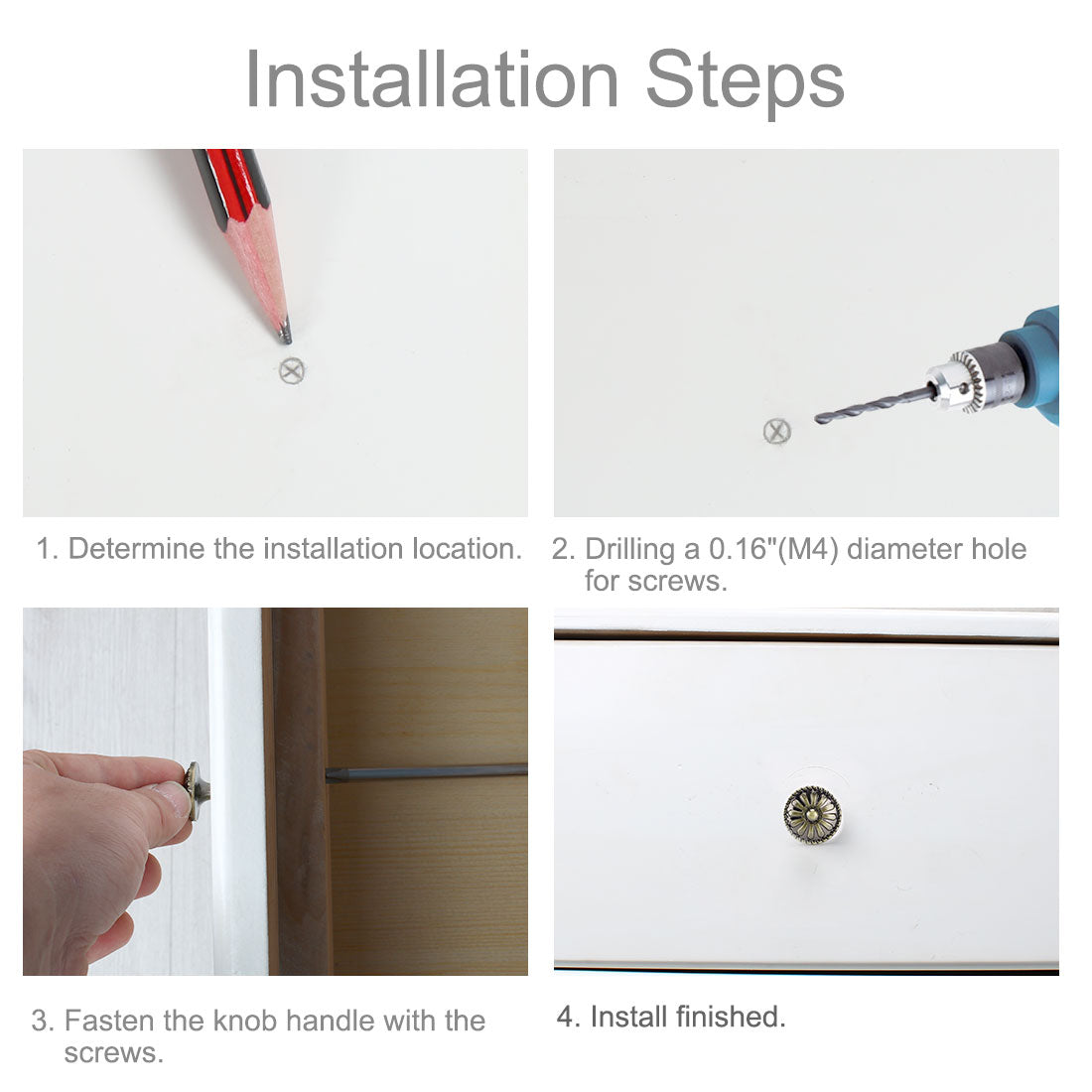 Installation Steps

1. Determine the installation location.

2. Drilling a 0.16"(M4) diameter hole for screws.

3. Fasten the knob handle with the screws.

4. Install finished.