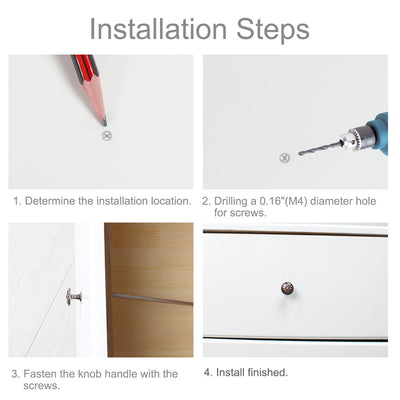 Installation Steps

1. Determine the installation location.

2. Drilling a 0.16"(M4) diameter hole for screws.

3. Fasten the knob handle with the screws.

4. Install finished.