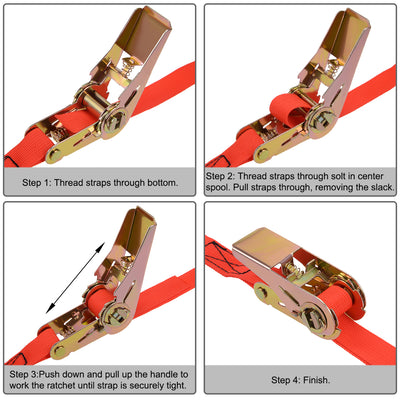 Step 1: Thread straps through bottom.

Step 2: Thread straps through solt in center spool. Pull straps through, removing the slack.

Step 3:Push down and pull up the handle to work the ratchet until strap is securely tight.

Step 4: Finish.