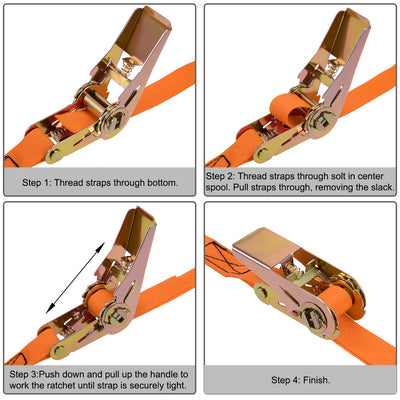 Step 1: Thread straps through bottom.

Step 2: Thread straps through solt in center spool. Pull straps through, removing the slack.

Step 3:Push down and pull up the handle to work the ratchet until strap is securely tight.

Step 4: Finish.