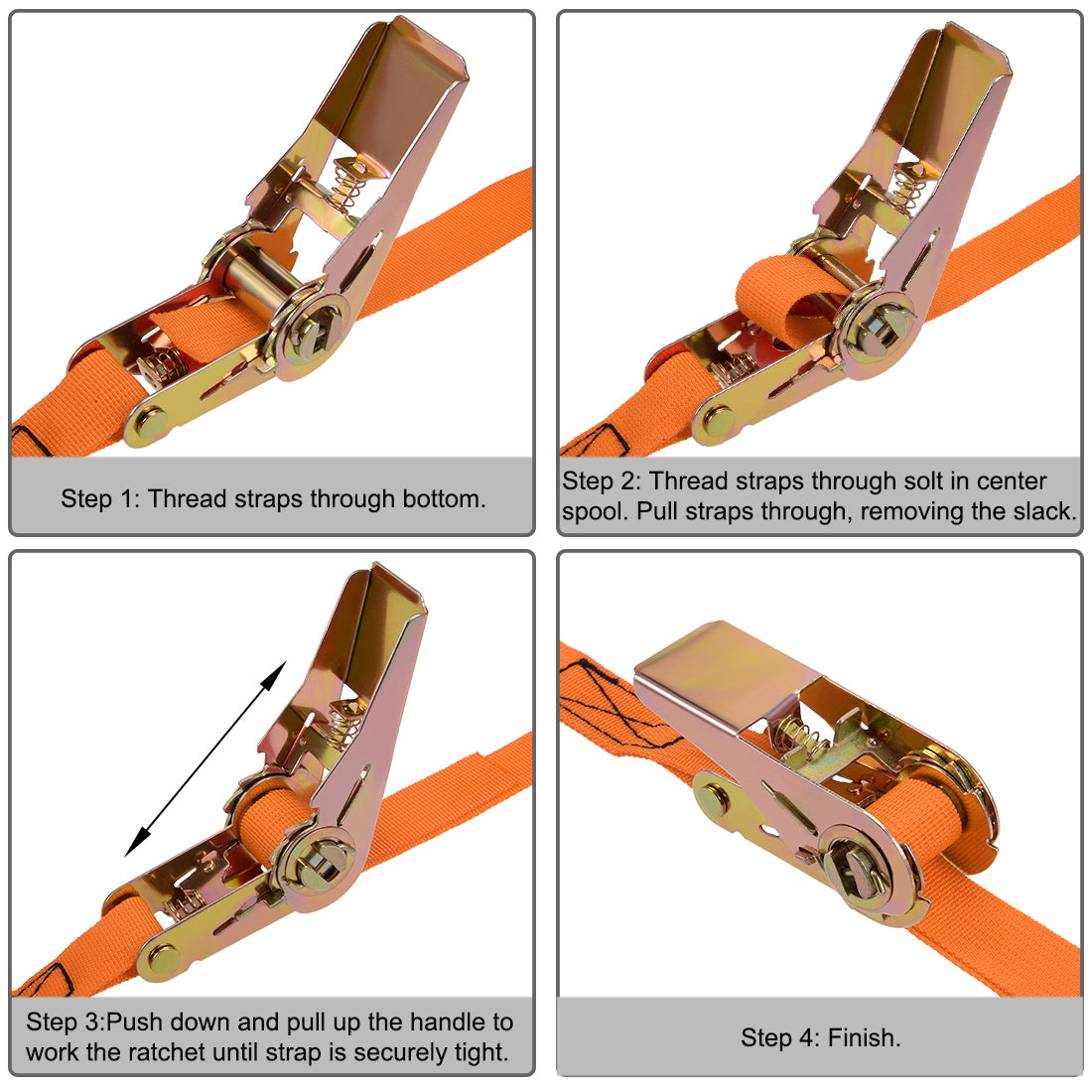 Step 1: Thread straps through bottom.

Step 2: Thread straps through solt in center spool. Pull straps through, removing the slack.

Step 3:Push down and pull up the handle to work the ratchet until strap is securely tight.

Step 4: Finish.