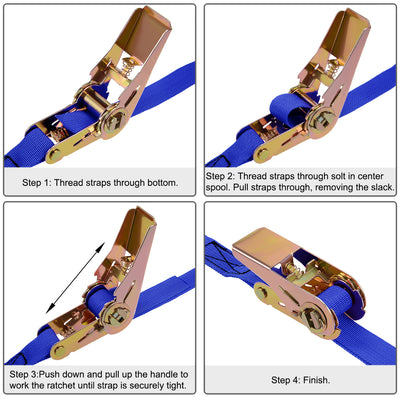 Step 1: Thread straps through bottom.

Step 2: Thread straps through solt in center spool. Pull straps through, removing the slack.

Step 3:Push down and pull up the handle to work the ratchet until strap is securely tight.

Step 4: Finish.