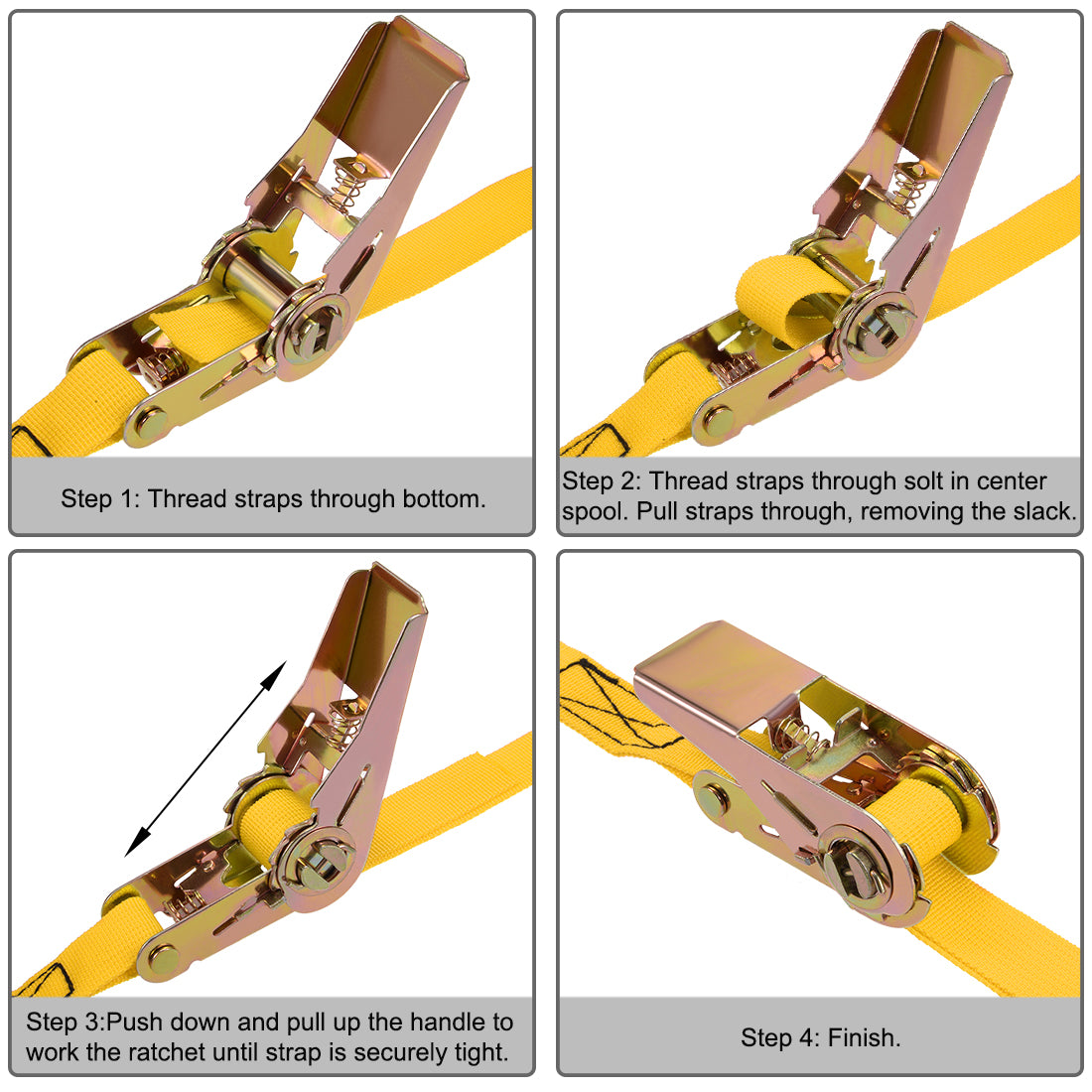 Step 1: Thread straps through bottom.

Step 2: Thread straps through solt in center spool. Pull straps through, removing the slack.

Step 3:Push down and pull up the handle to work the ratchet until strap is securely tight.

Step 4: Finish.