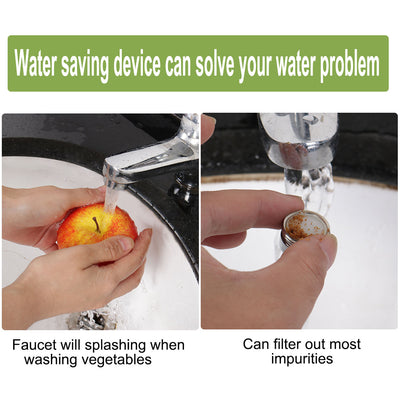 Water saving device can solve your water problem

Faucet will splashing when washing vegetables

Can filter out most impurities