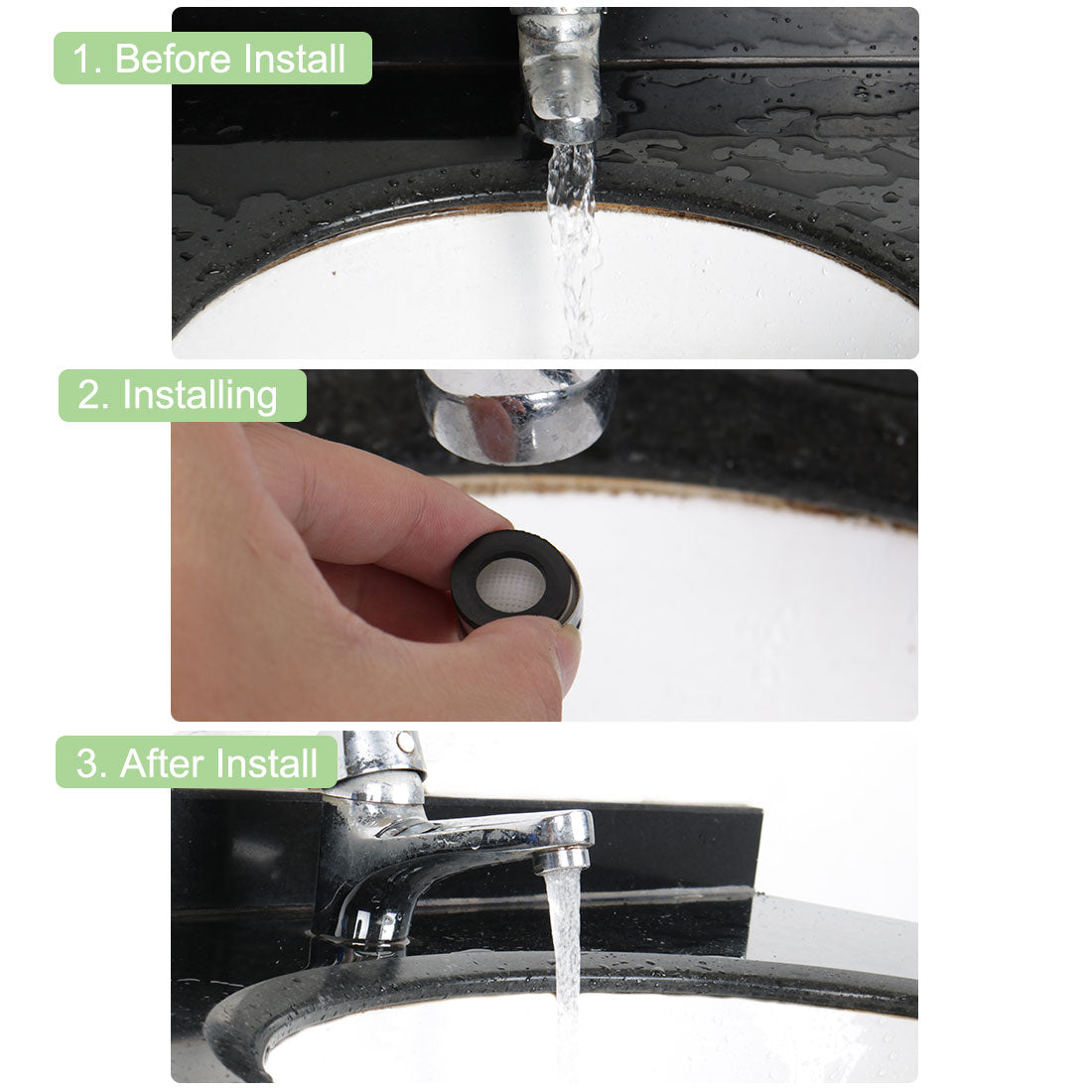 1. Before Install

2. Installing

3. After Install