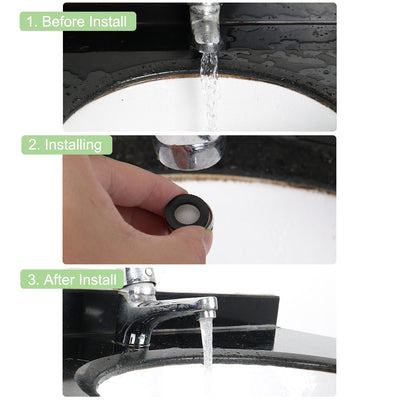 1. Before Install

2. Installing

3. After Install