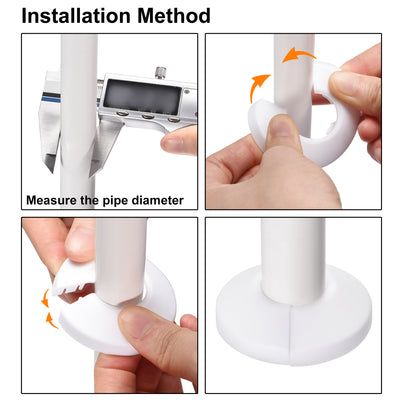 Installation Method

Measure the pipe diameter