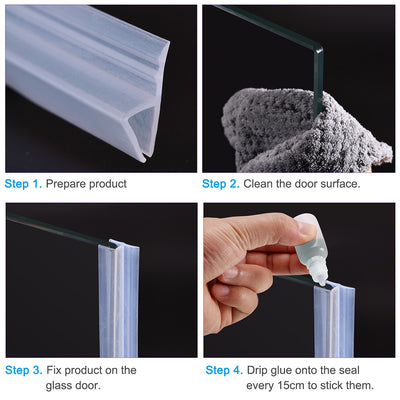 Step 1. Prepare product

Step 2. Clean the door surface.

Step 3. Fix product on the glass door.

Step 4. Drip glue onto the seal every 15cm to stick them.