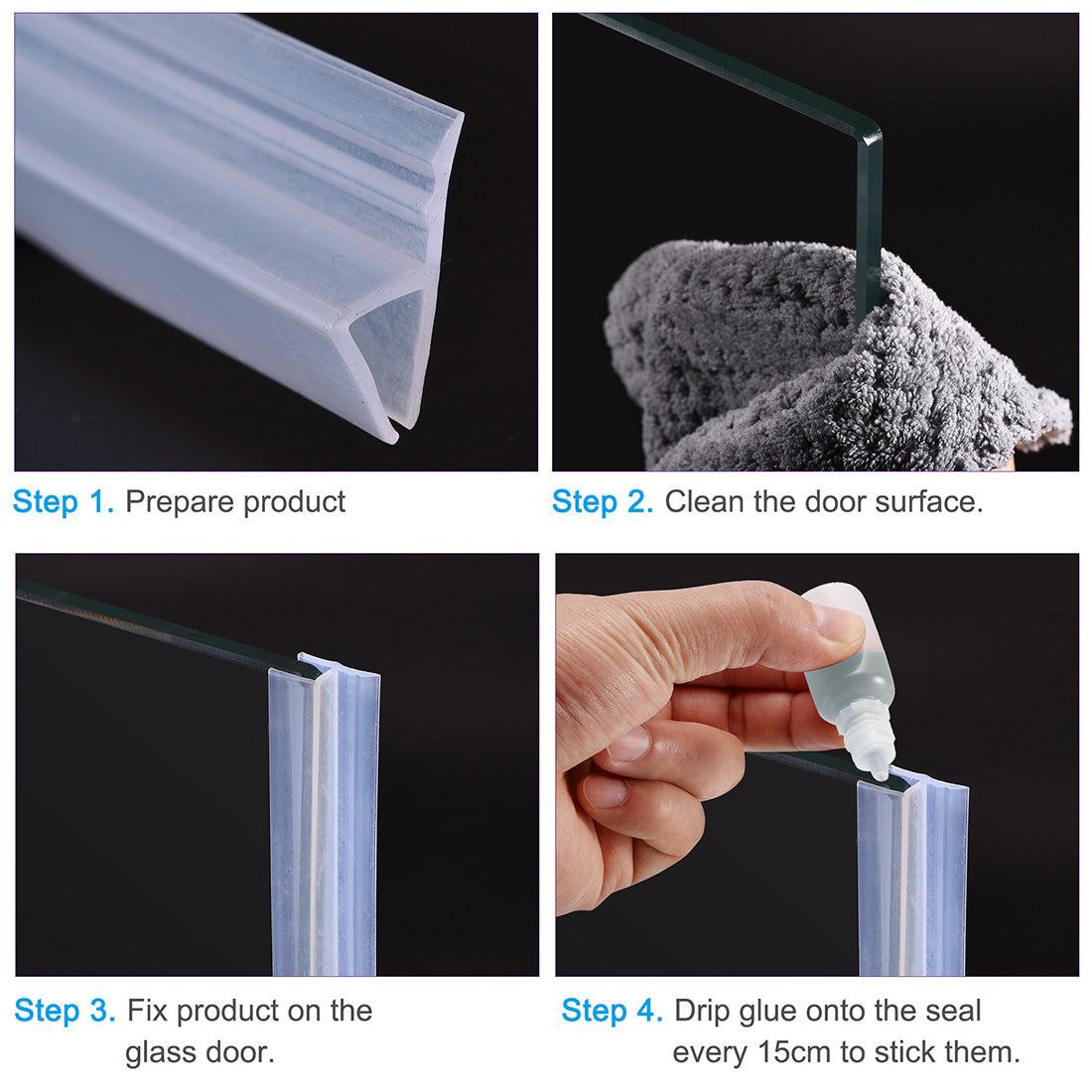 Step 1. Prepare product

Step 2. Clean the door surface.

Step 3. Fix product on the glass door.

Step 4. Drip glue onto the seal every 15cm to stick them.