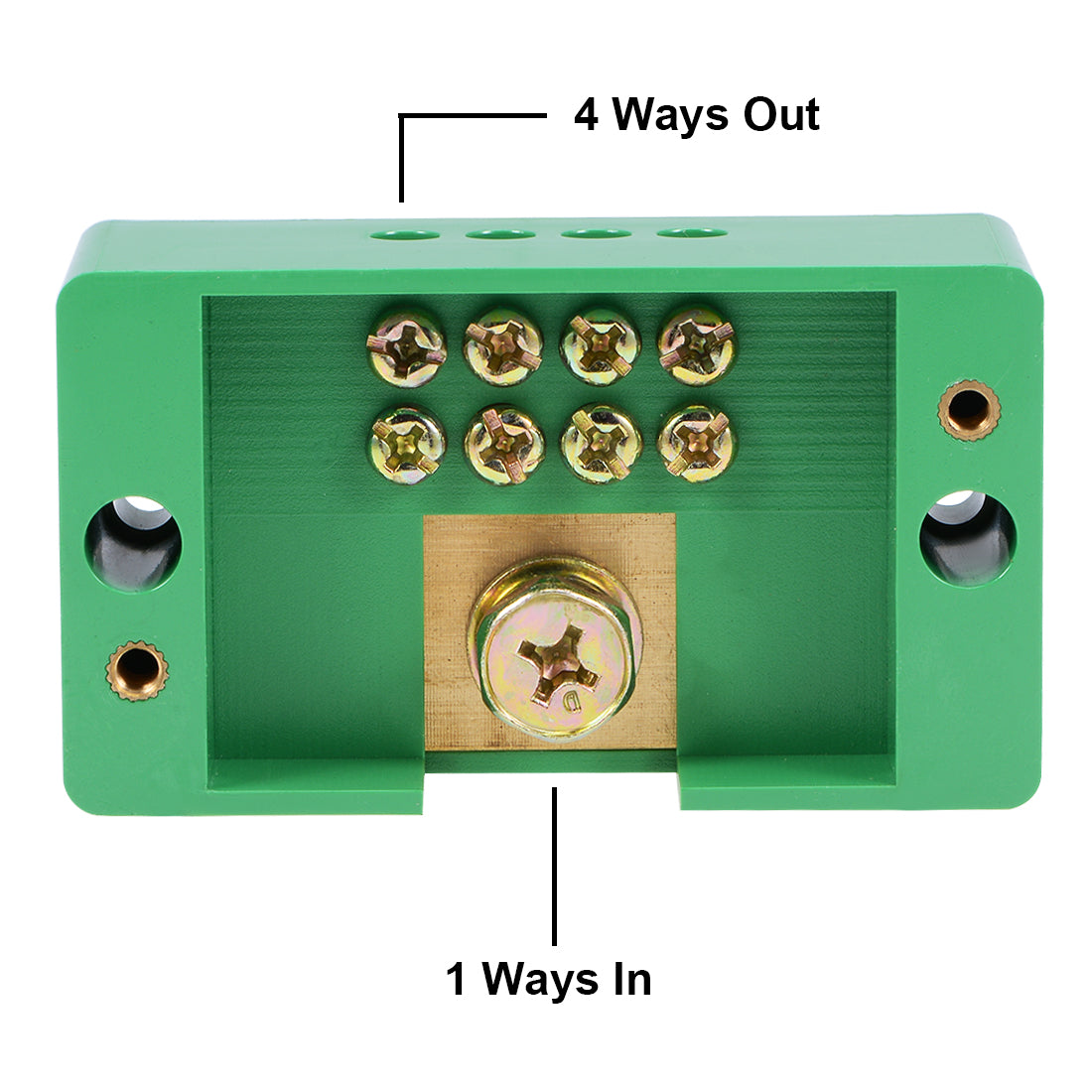 4 Ways Out

1 Ways In