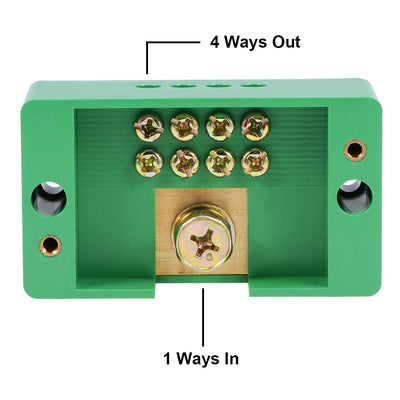 4 Ways Out

1 Ways In