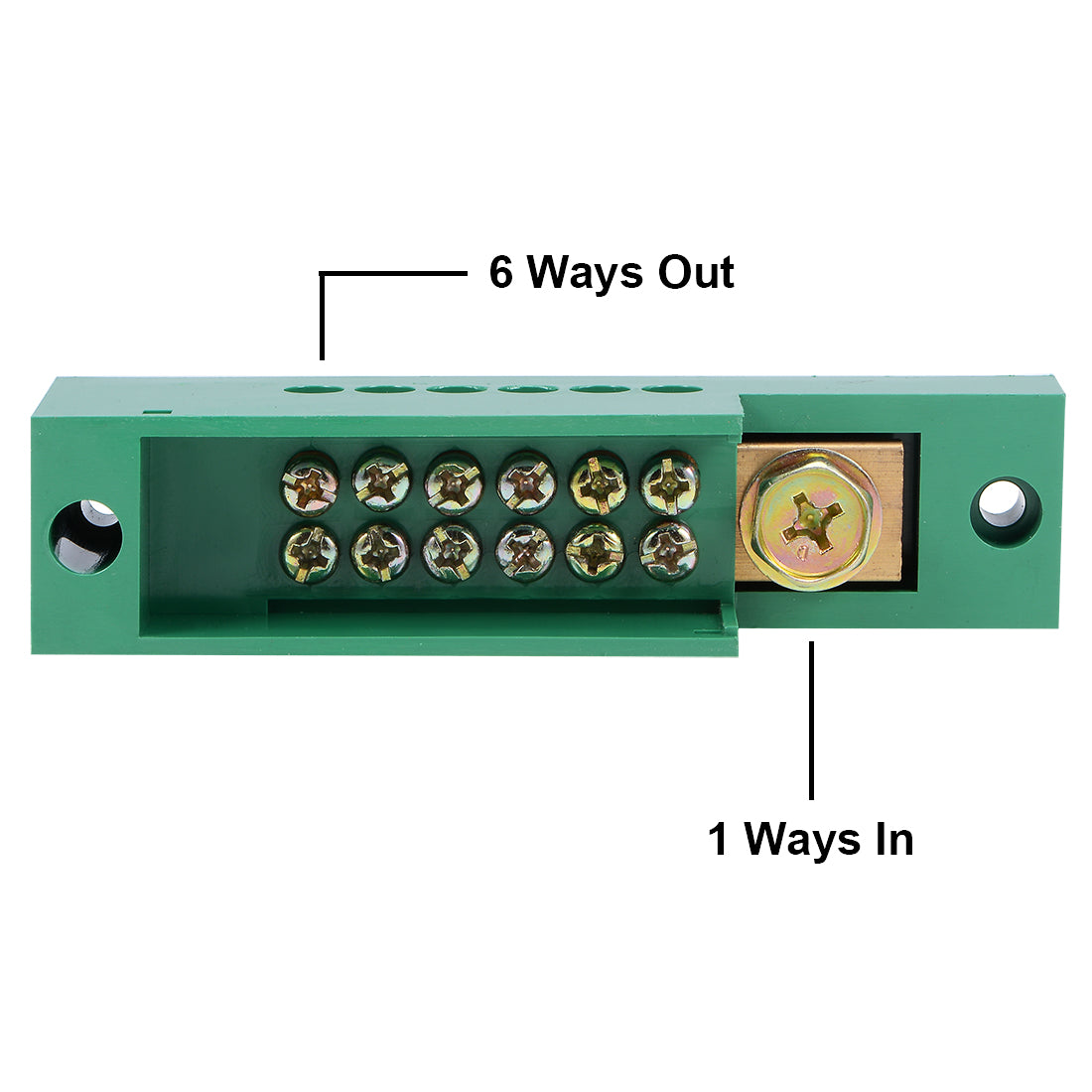 6 Ways Out

1 Ways In