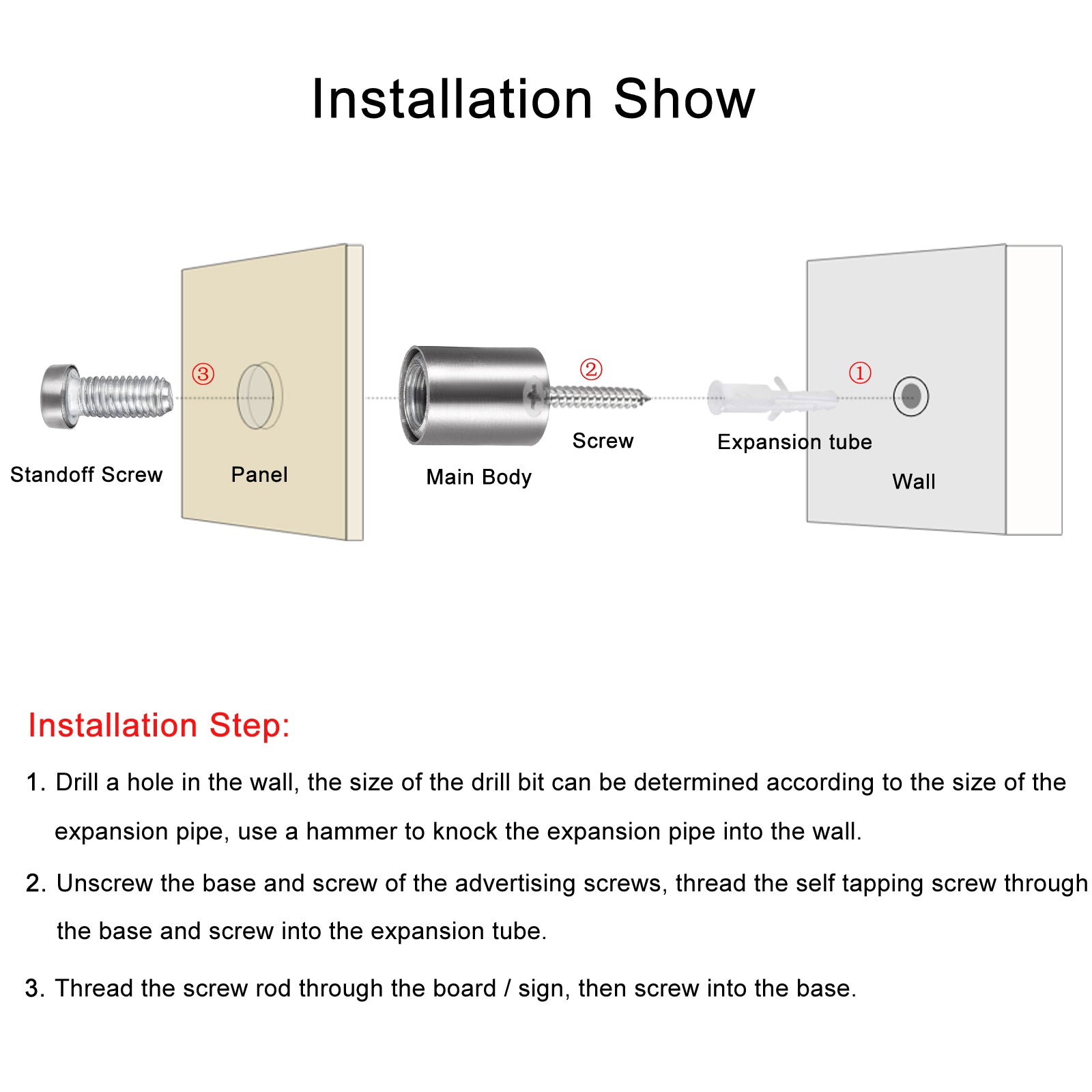 Installation Show

③
②
①

Standoff Screw
Panel
Main Body
Screw
Expansion tube
Wall

Installation Step:

1. Drill a hole in the wall, the size of the drill bit can be determined according to the size of the expansion pipe, use a hammer to knock the expansion pipe into the wall.

2. Unscrew the base and screw of the advertising screws, thread the self tapping screw through the base and screw into the expansion tube.

3. Thread the screw rod through the board / sign, then screw into the base.