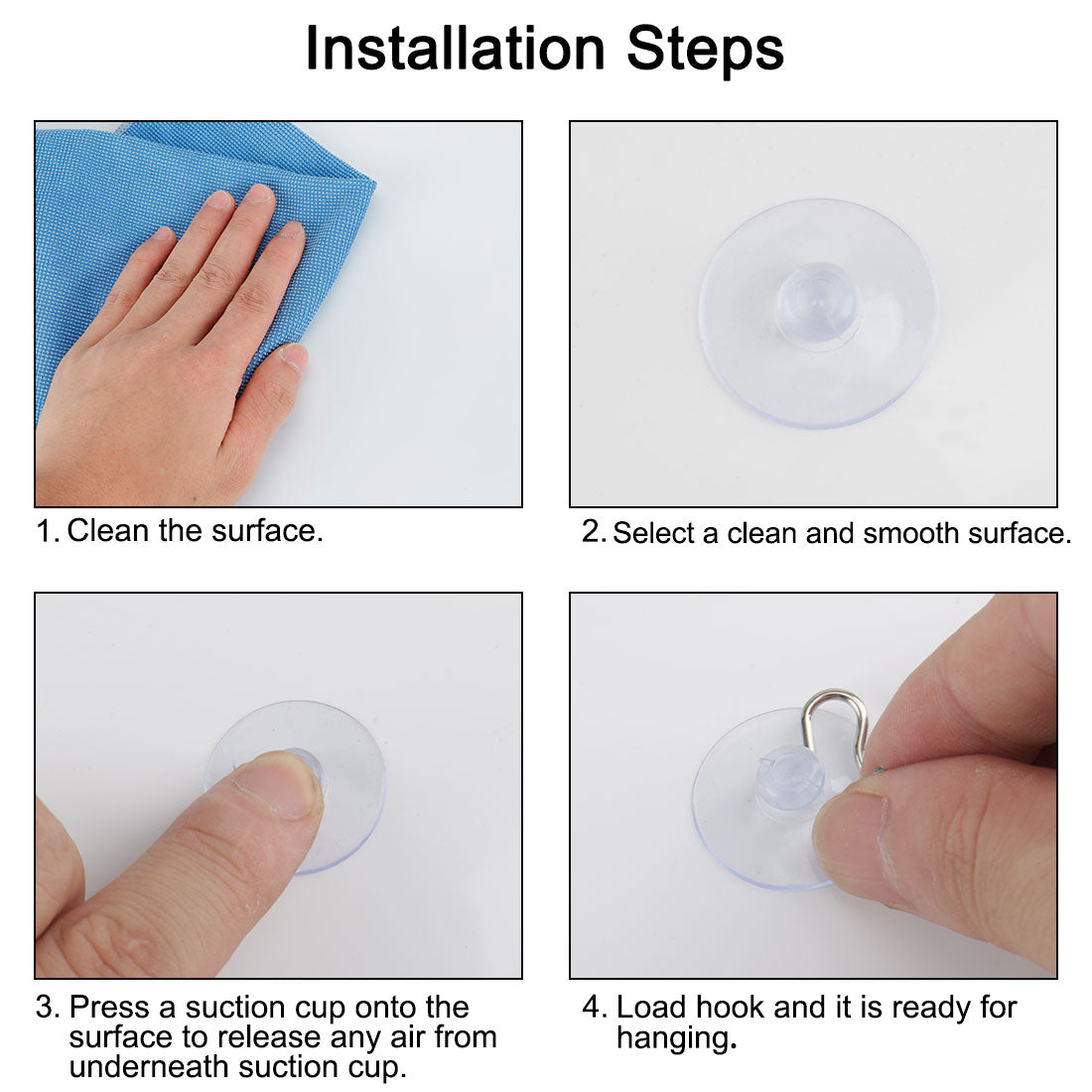 Installation Steps

1. Clean the surface.

2. Select a clean and smooth surface.

3. Press a suction cup onto the surface to release any air from underneath suction cup.

4. Load hook and it is ready for hanging.