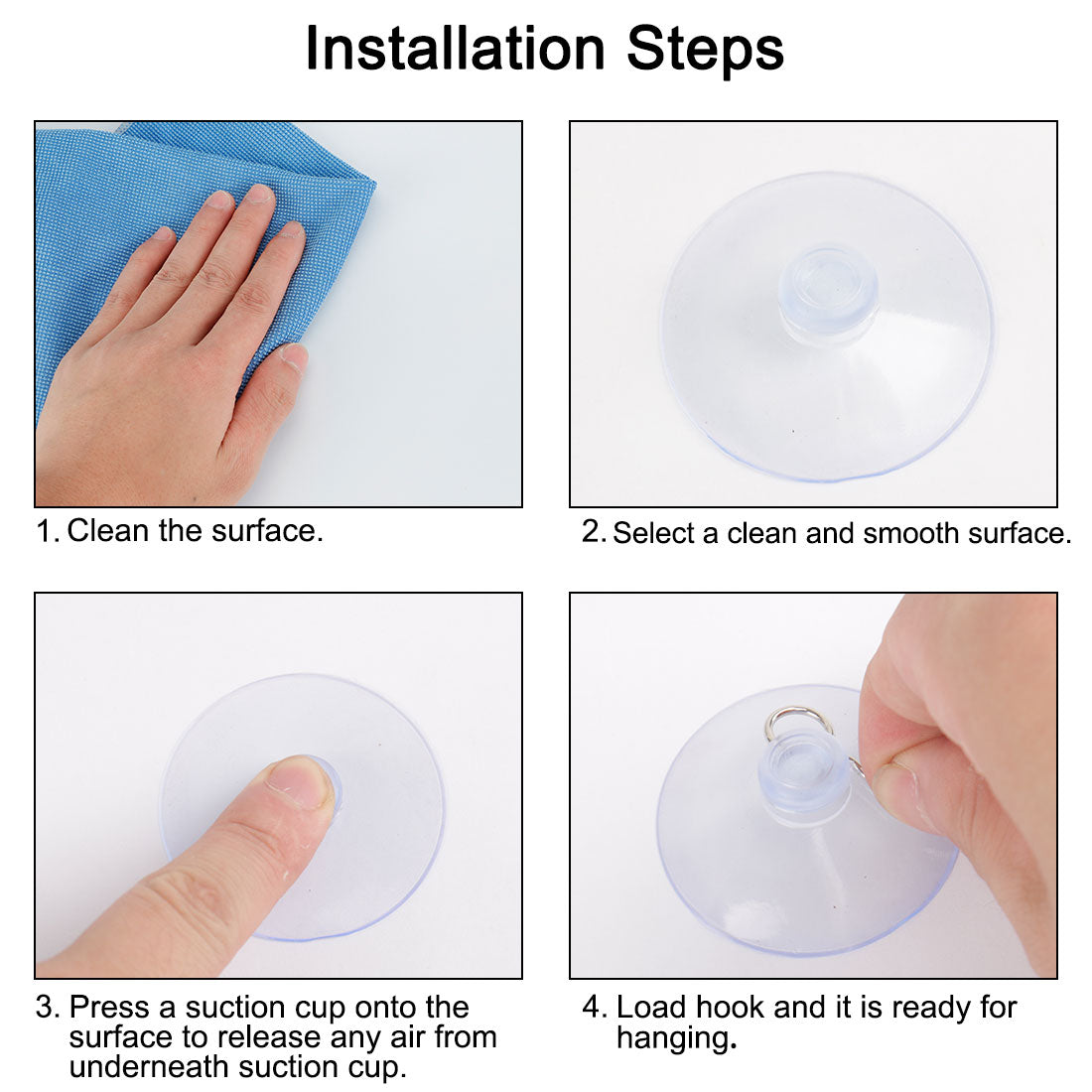 Installation Steps

1. Clean the surface.

2. Select a clean and smooth surface.

3. Press a suction cup onto the surface to release any air from underneath suction cup.

4. Load hook and it is ready for hanging.