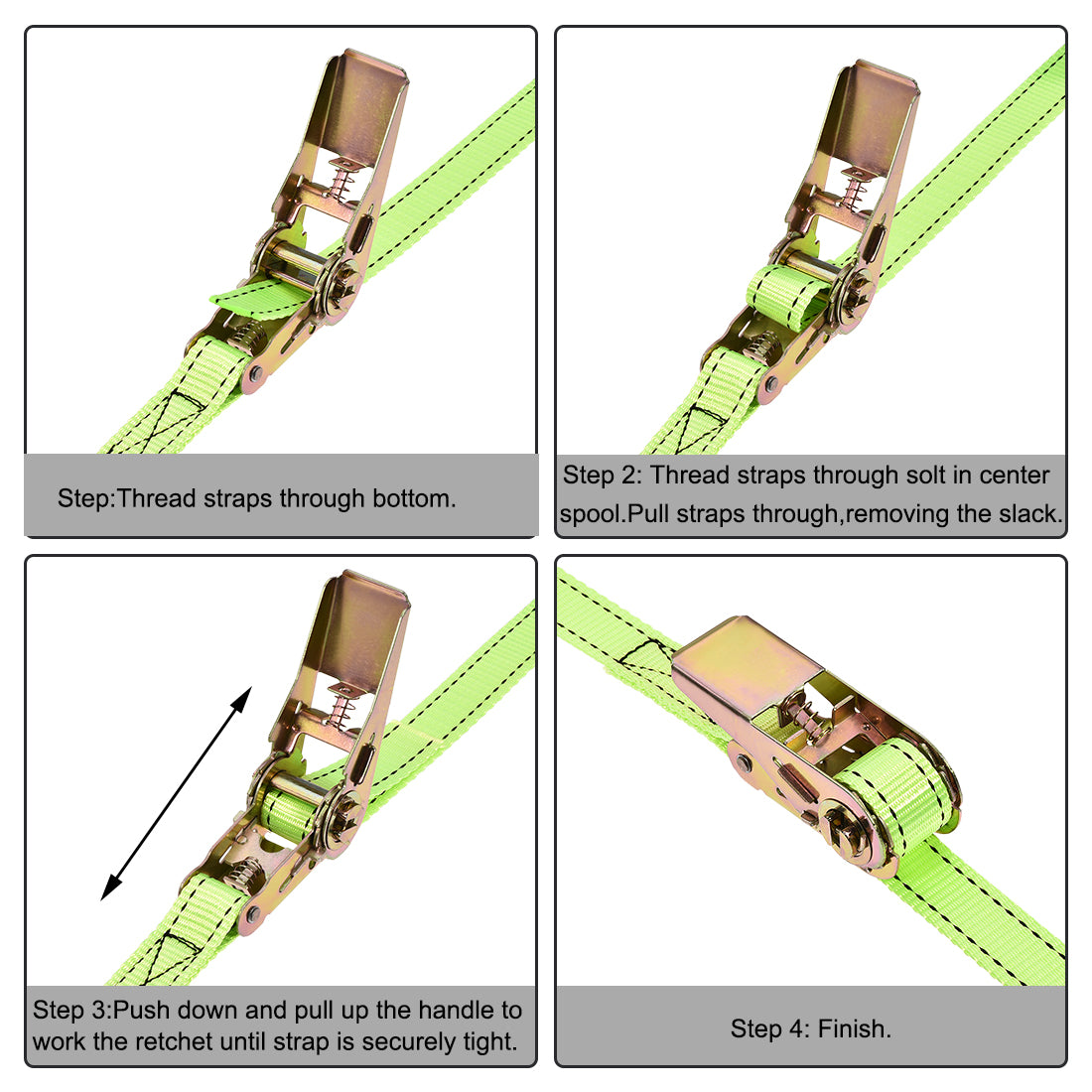 Step:Thread straps through bottom.

Step 2: Thread straps through solt in center spool.Pull straps through,removing the slack.

Step 3:Push down and pull up the handle to work the retchet until strap is securely tight.

Step 4: Finish.