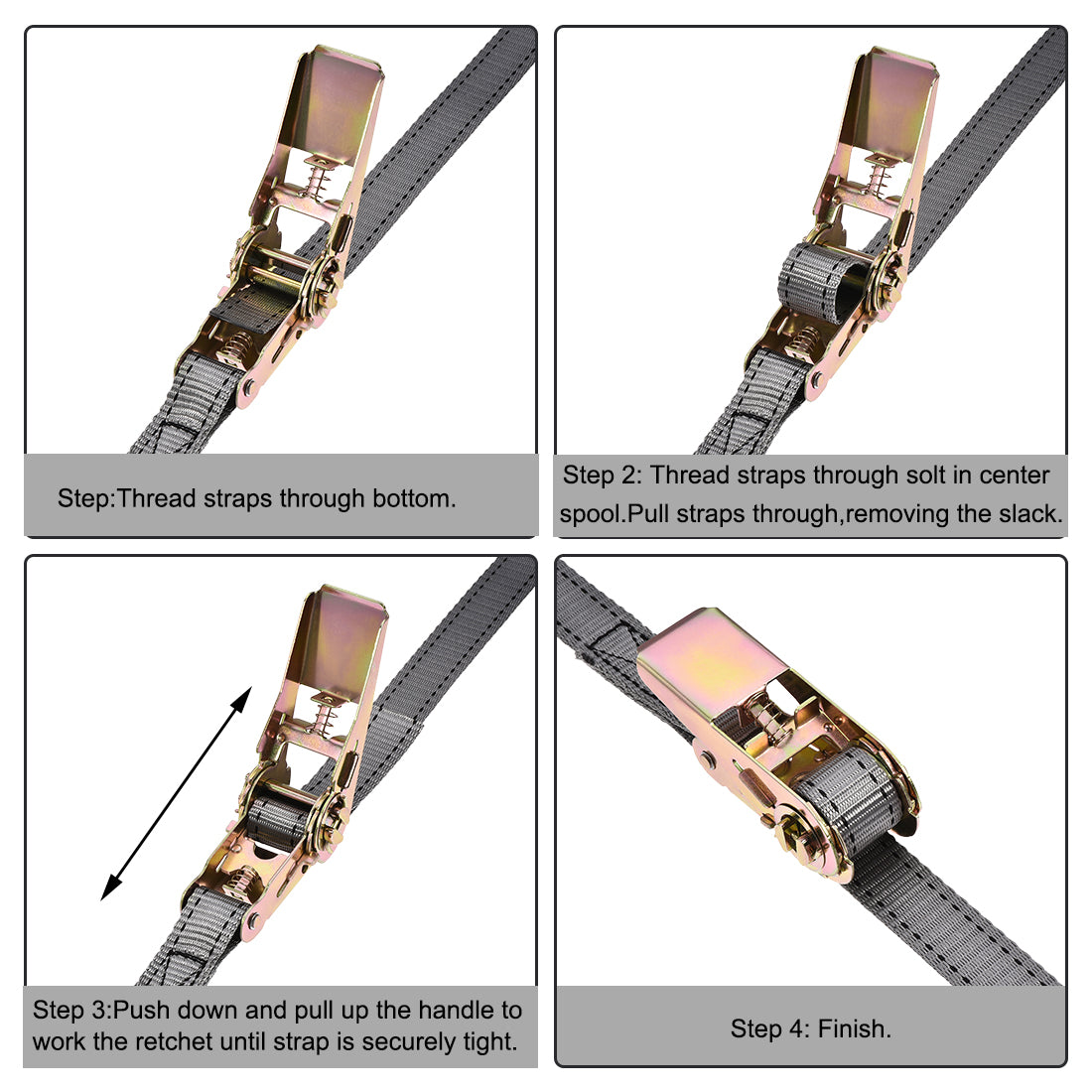 Step:Thread straps through bottom.

Step 2: Thread straps through solt in center spool.Pull straps through,removing the slack.

Step 3:Push down and pull up the handle to work the retchet until strap is securely tight.

Step 4: Finish.