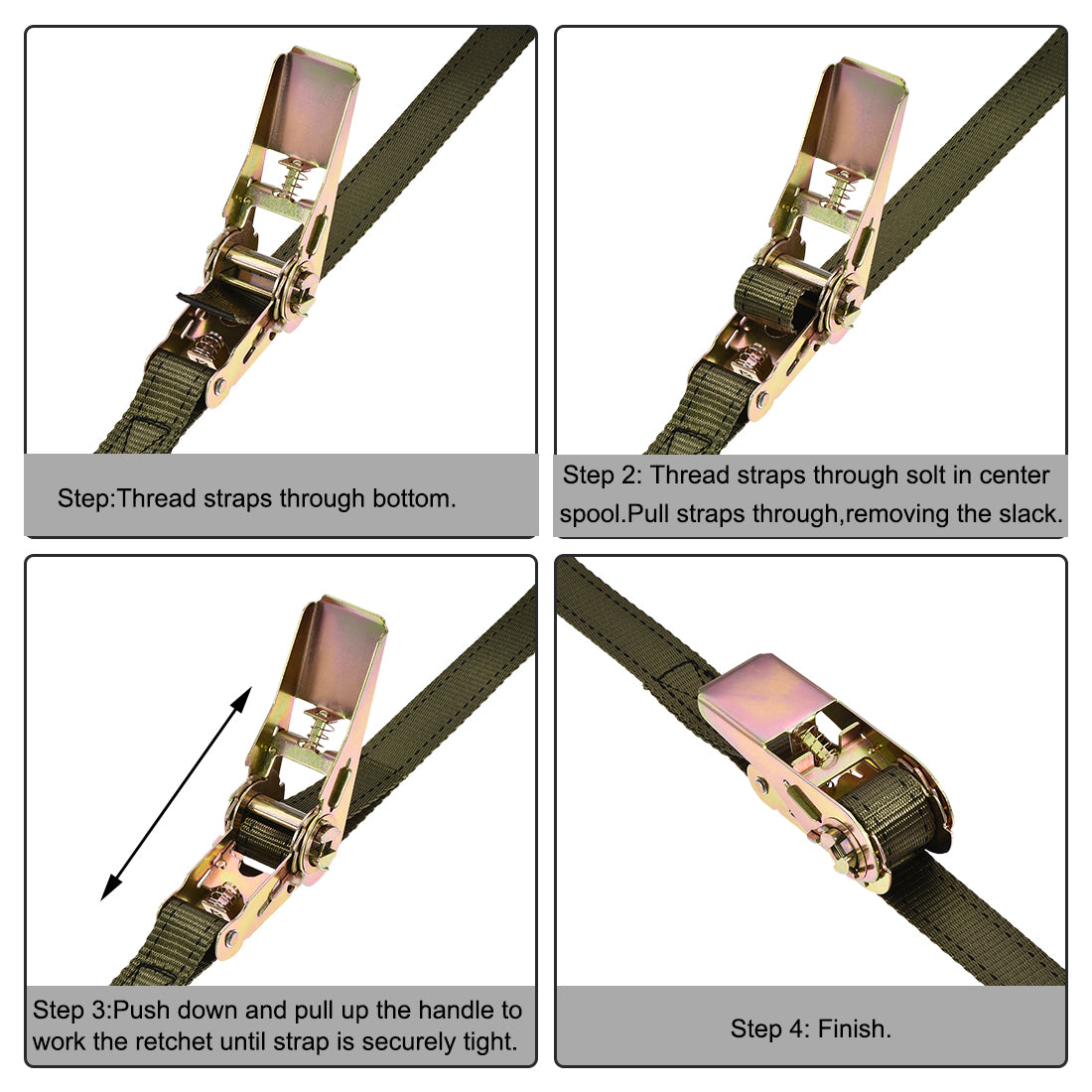 Step:Thread straps through bottom.

Step 2: Thread straps through solt in center spool.Pull straps through,removing the slack.

Step 3:Push down and pull up the handle to work the retchet until strap is securely tight.

Step 4: Finish.