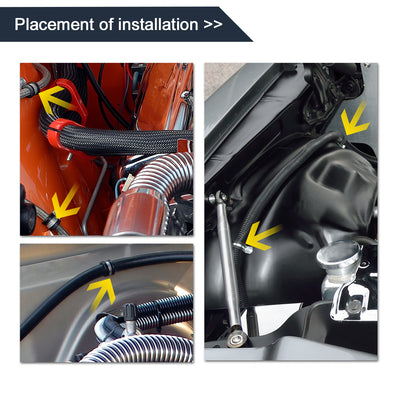 Placement of installation >>