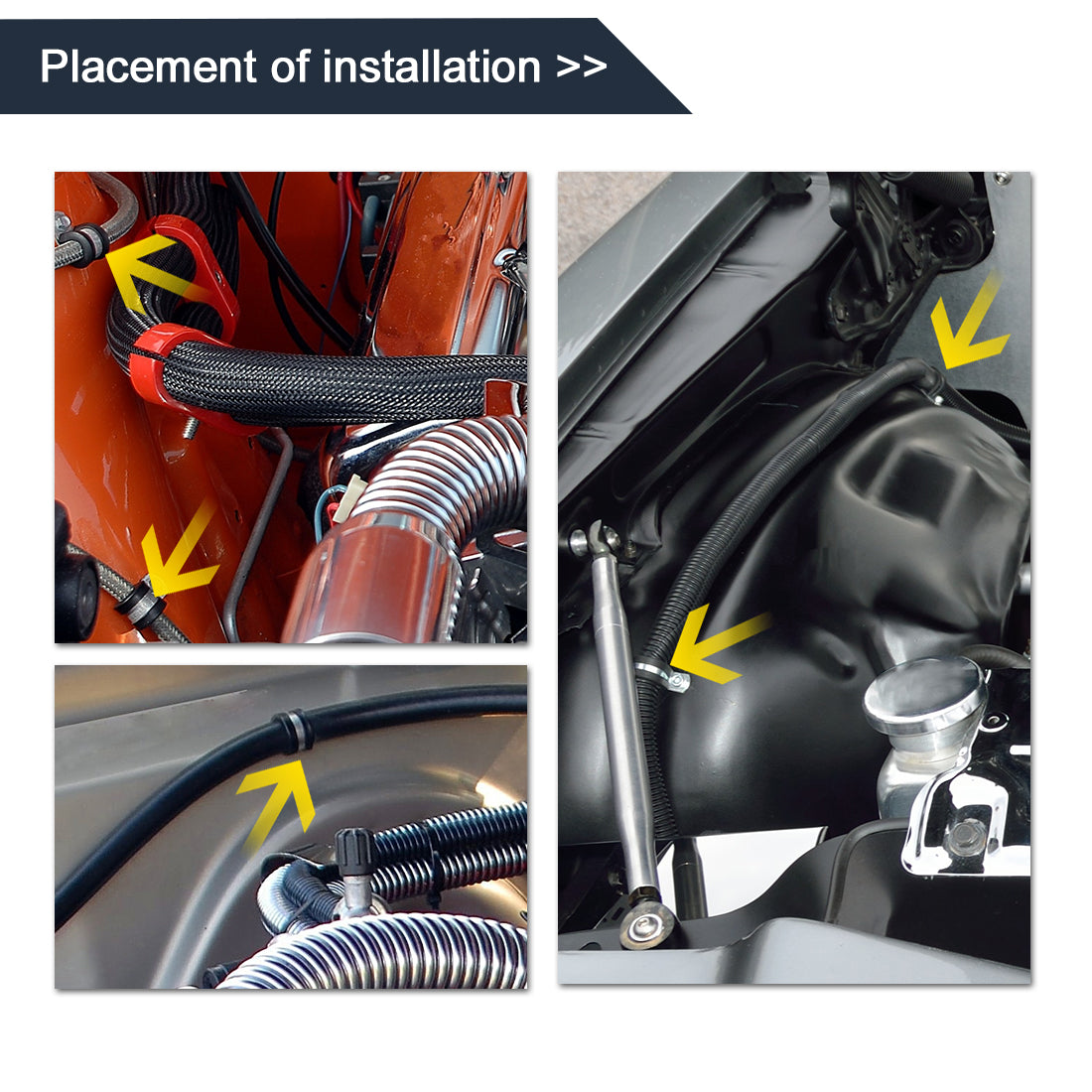 Placement of installation >>