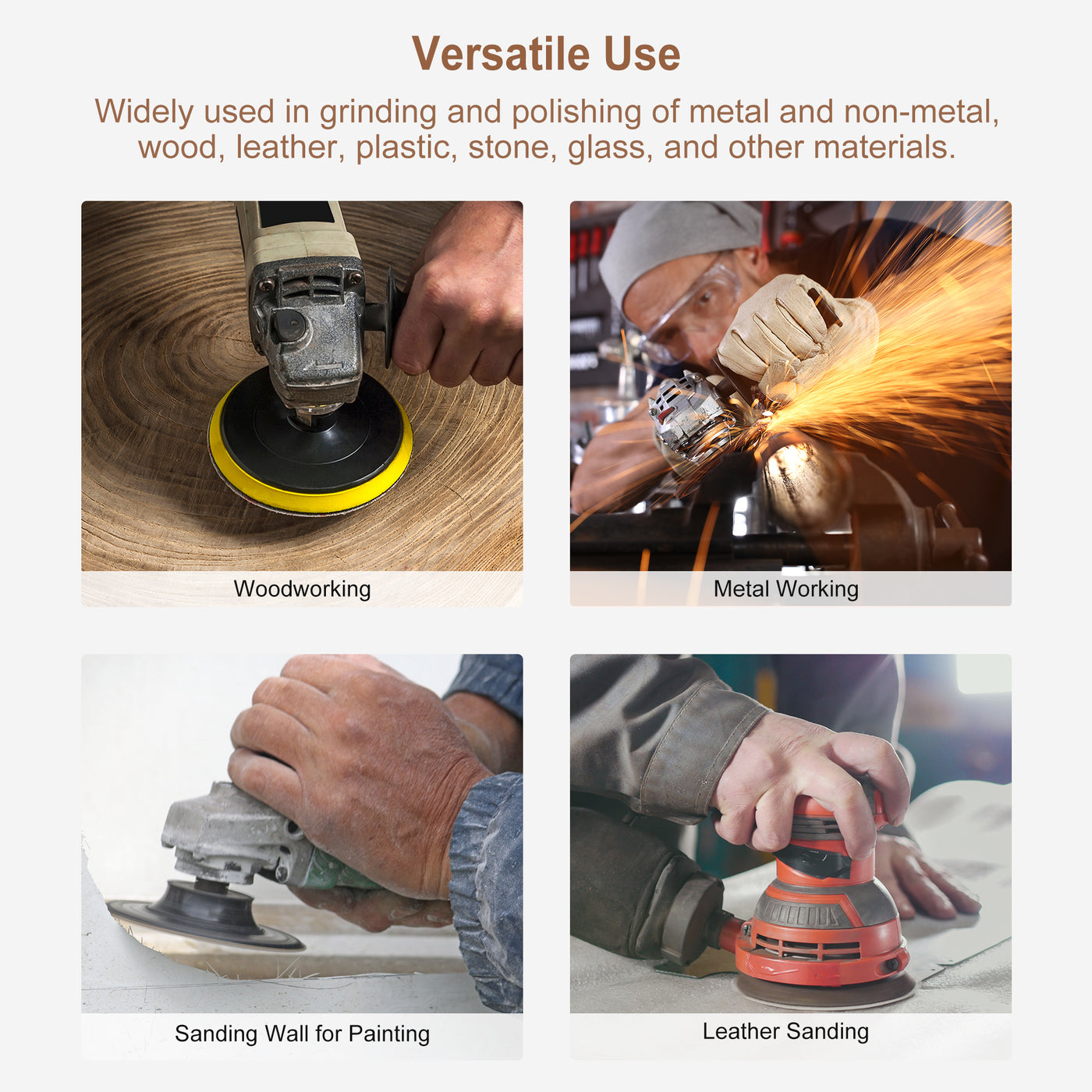 Versatile Use

Widely used in grinding and polishing of metal and non-metal, wood, leather, plastic, stone, glass, and other materials.

Woodworking

Metal Working

Sanding Wall for Painting

Leather Sanding