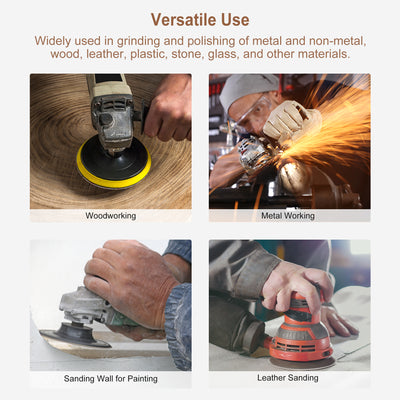 Versatile Use

Widely used in grinding and polishing of metal and non-metal, wood, leather, plastic, stone, glass, and other materials.

Woodworking

Metal Working

Sanding Wall for Painting

Leather Sanding