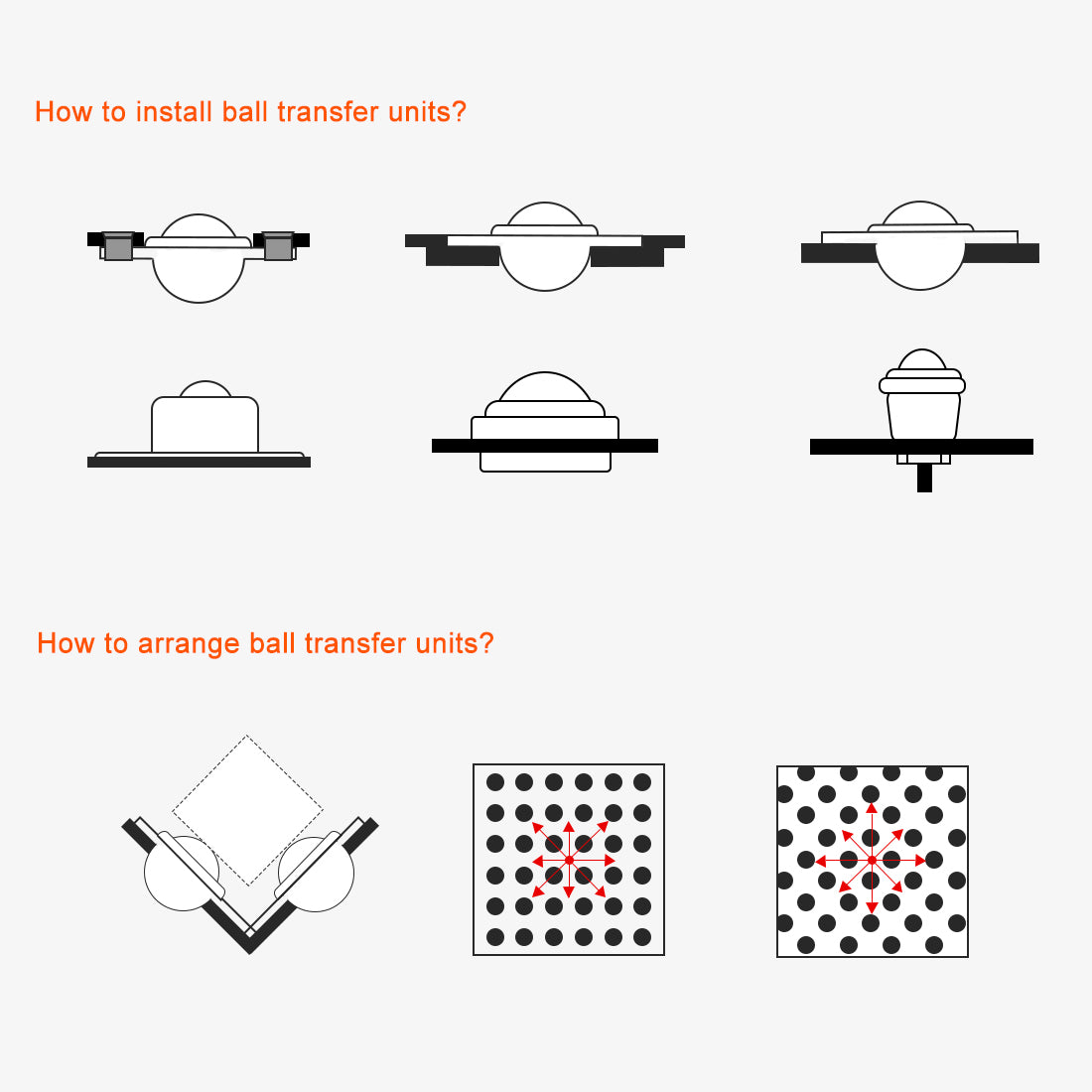 How to install ball transfer units?

How to arrange ball transfer units?