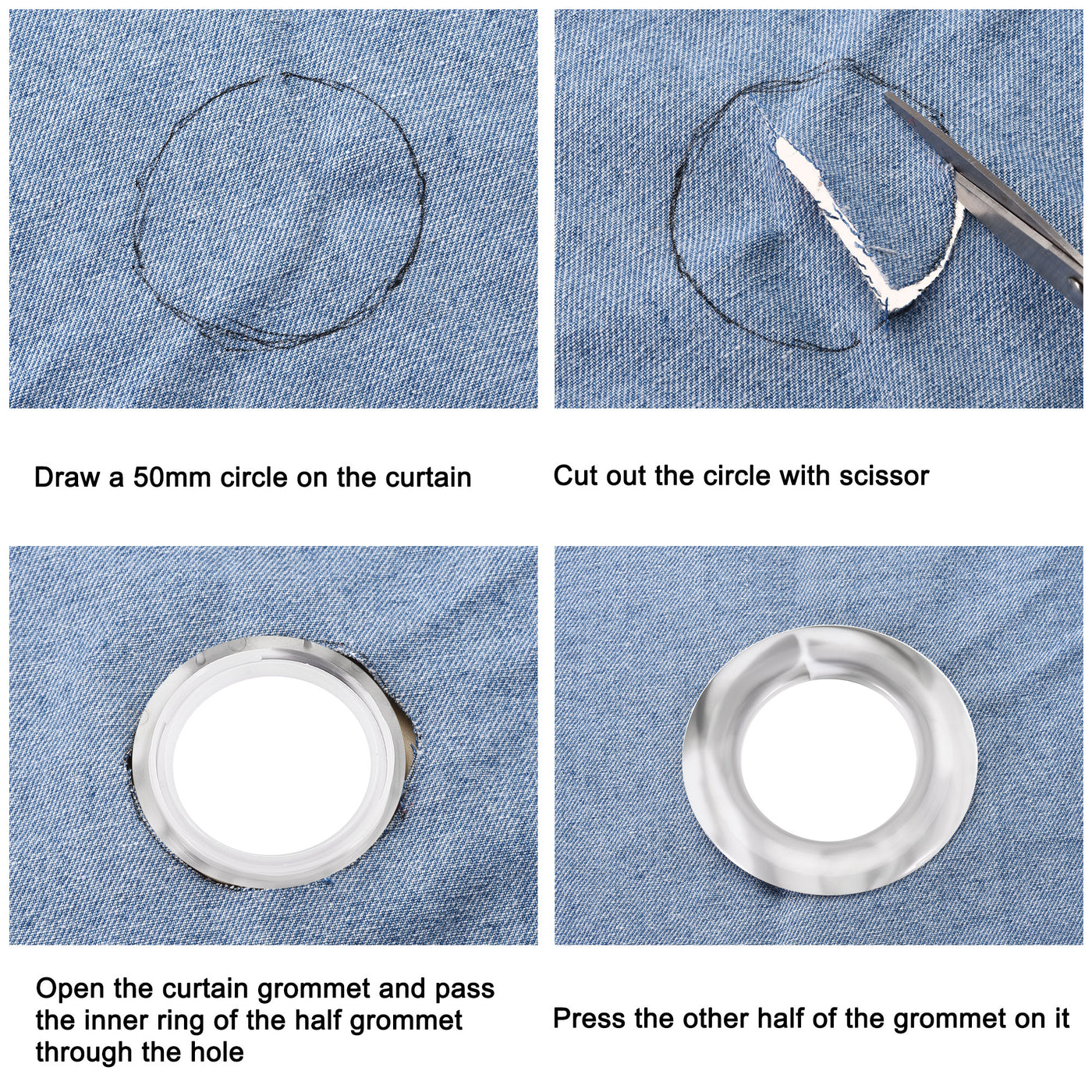 Draw a 50mm circle on the curtain

Cut out the circle with scissor

Open the curtain grommet and pass the inner ring of the half grommet through the hole

Press the other half of the grommet on it