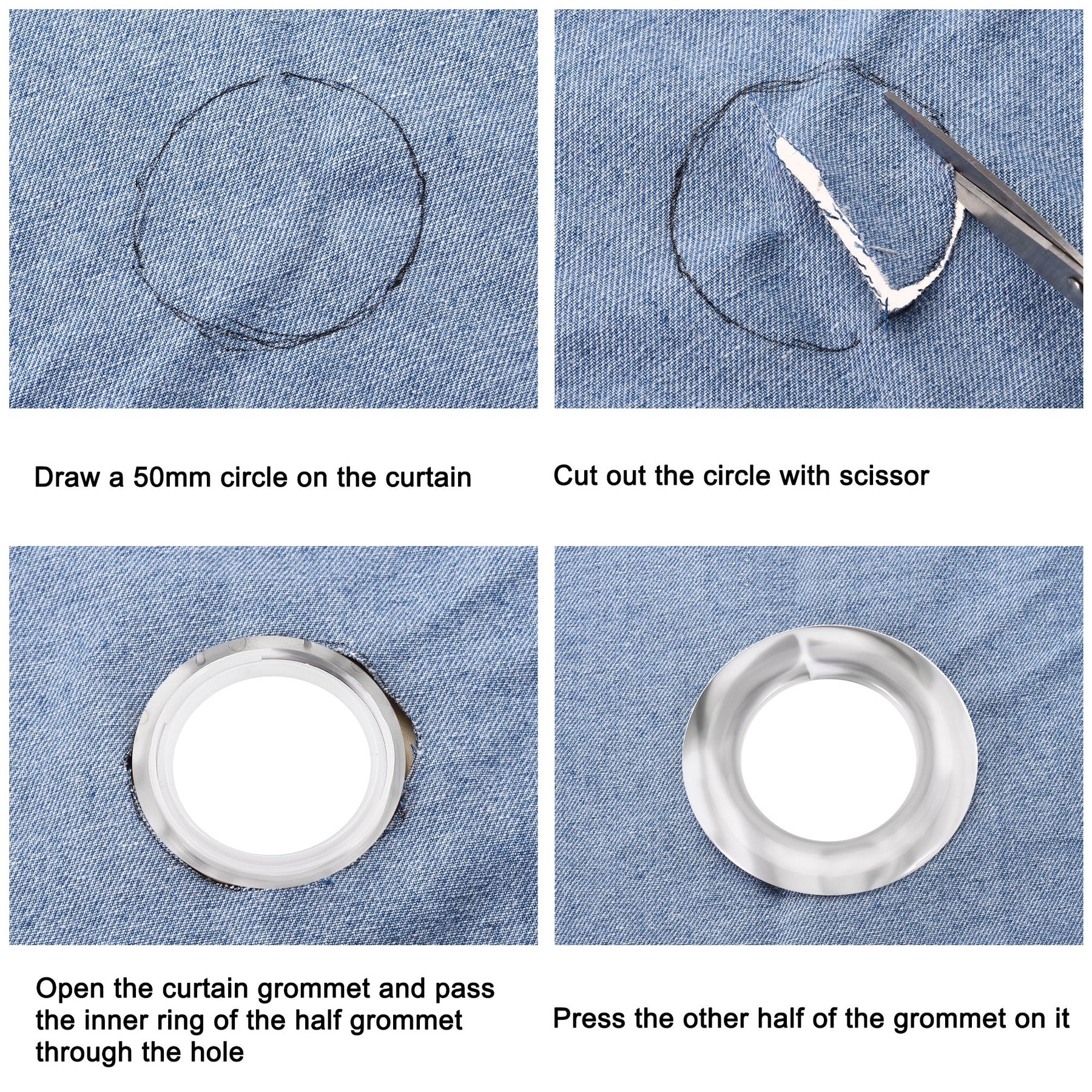 Draw a 50mm circle on the curtain

Cut out the circle with scissor

Open the curtain grommet and pass the inner ring of the half grommet through the hole

Press the other half of the grommet on it