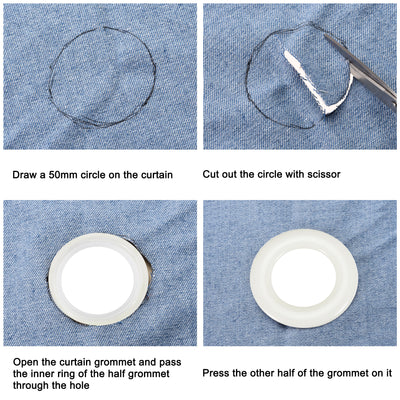 Draw a 50mm circle on the curtain

Cut out the circle with scissor

Open the curtain grommet and pass the inner ring of the half grommet through the hole

Press the other half of the grommet on it