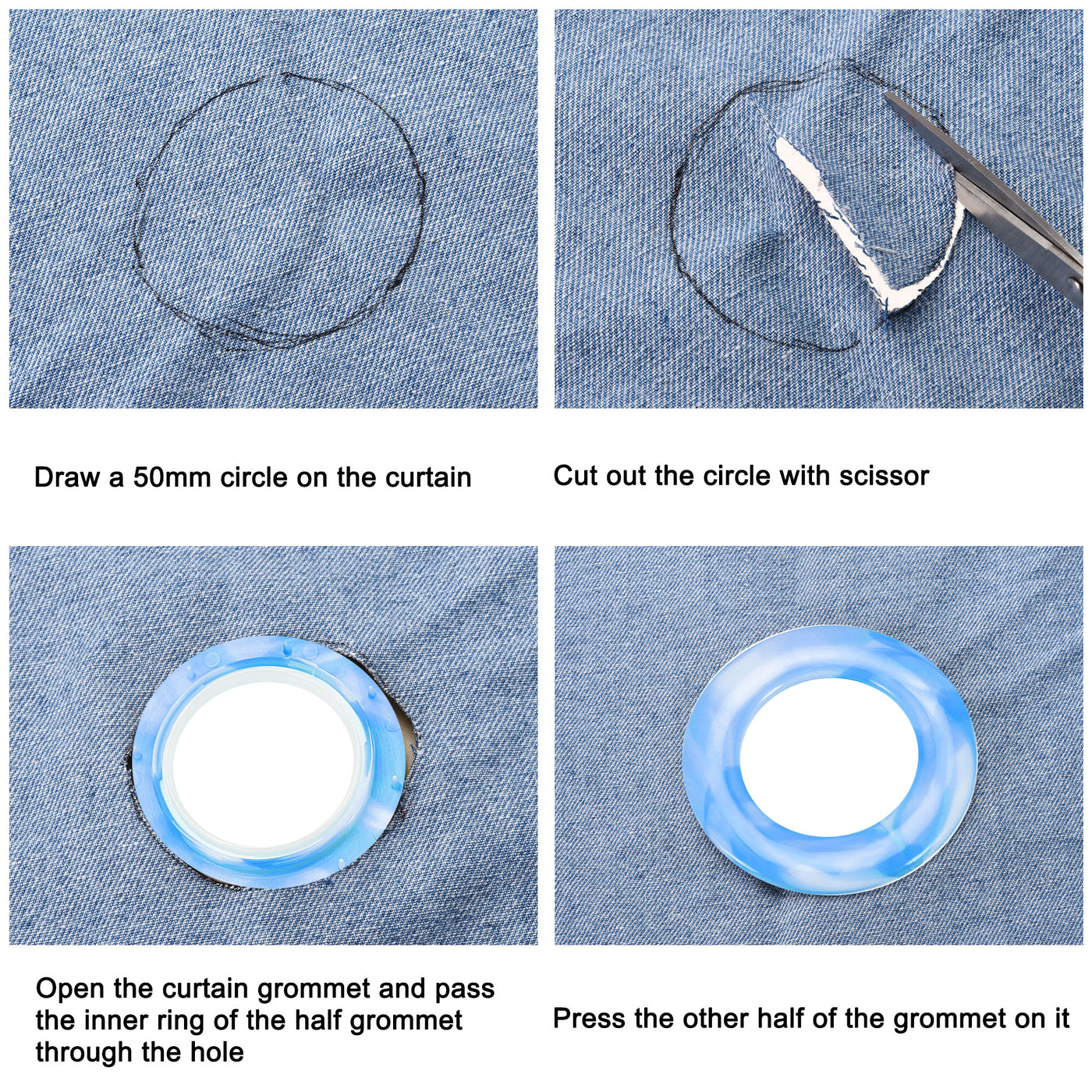 Draw a 50mm circle on the curtain

Cut out the circle with scissor

Open the curtain grommet and pass the inner ring of the half grommet through the hole

Press the other half of the grommet on it