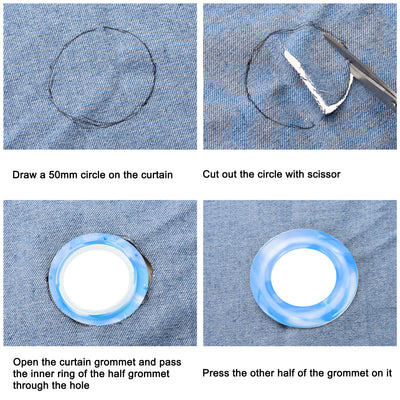 Draw a 50mm circle on the curtain

Cut out the circle with scissor

Open the curtain grommet and pass the inner ring of the half grommet through the hole

Press the other half of the grommet on it