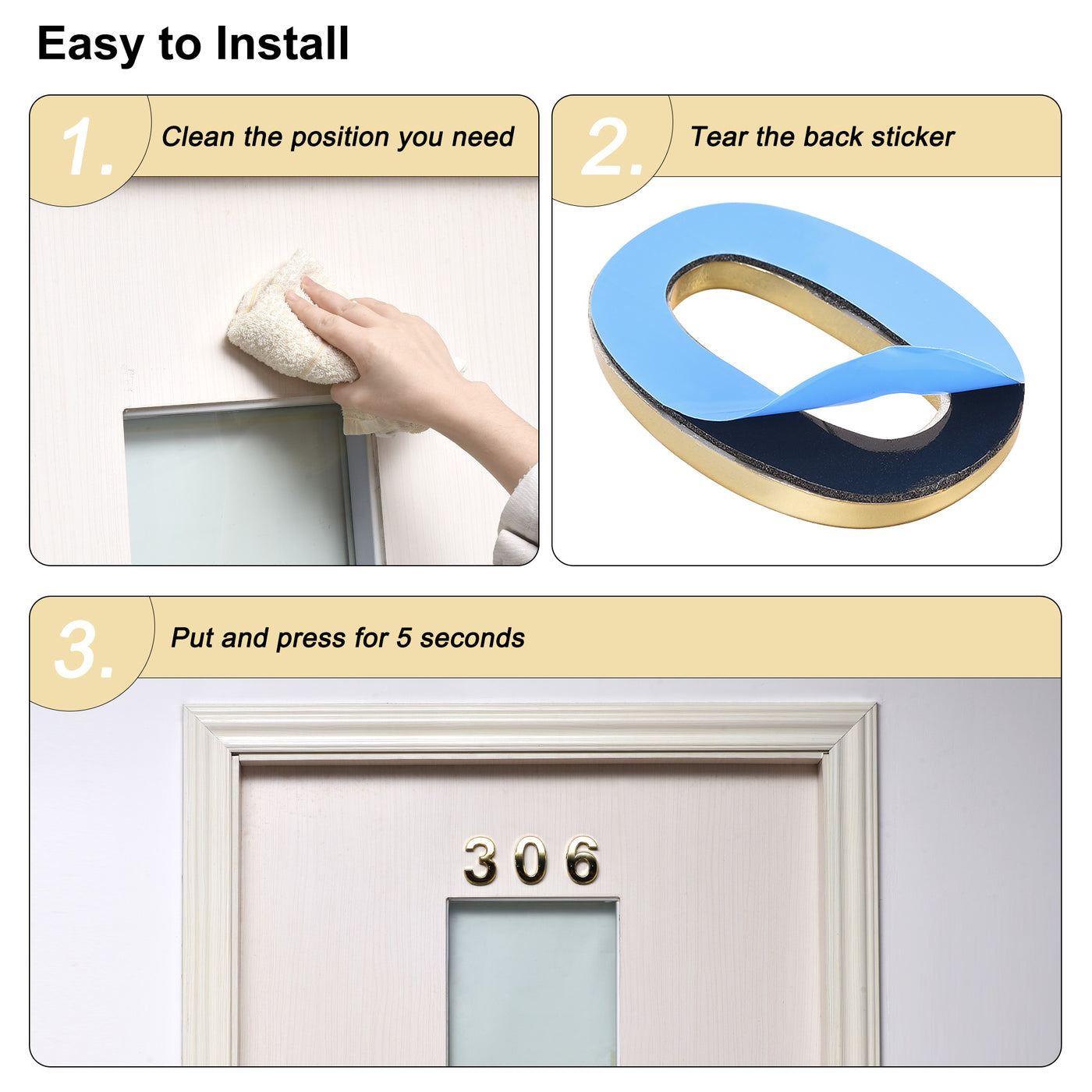 Easy to Install

1. Clean the position you need

2. Tear the back sticker

3. Put and press for 5 seconds

306