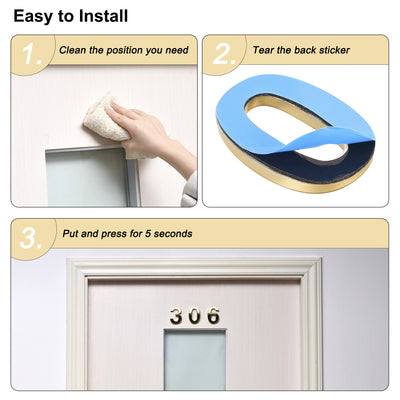 Easy to Install

1. Clean the position you need

2. Tear the back sticker

3. Put and press for 5 seconds

306