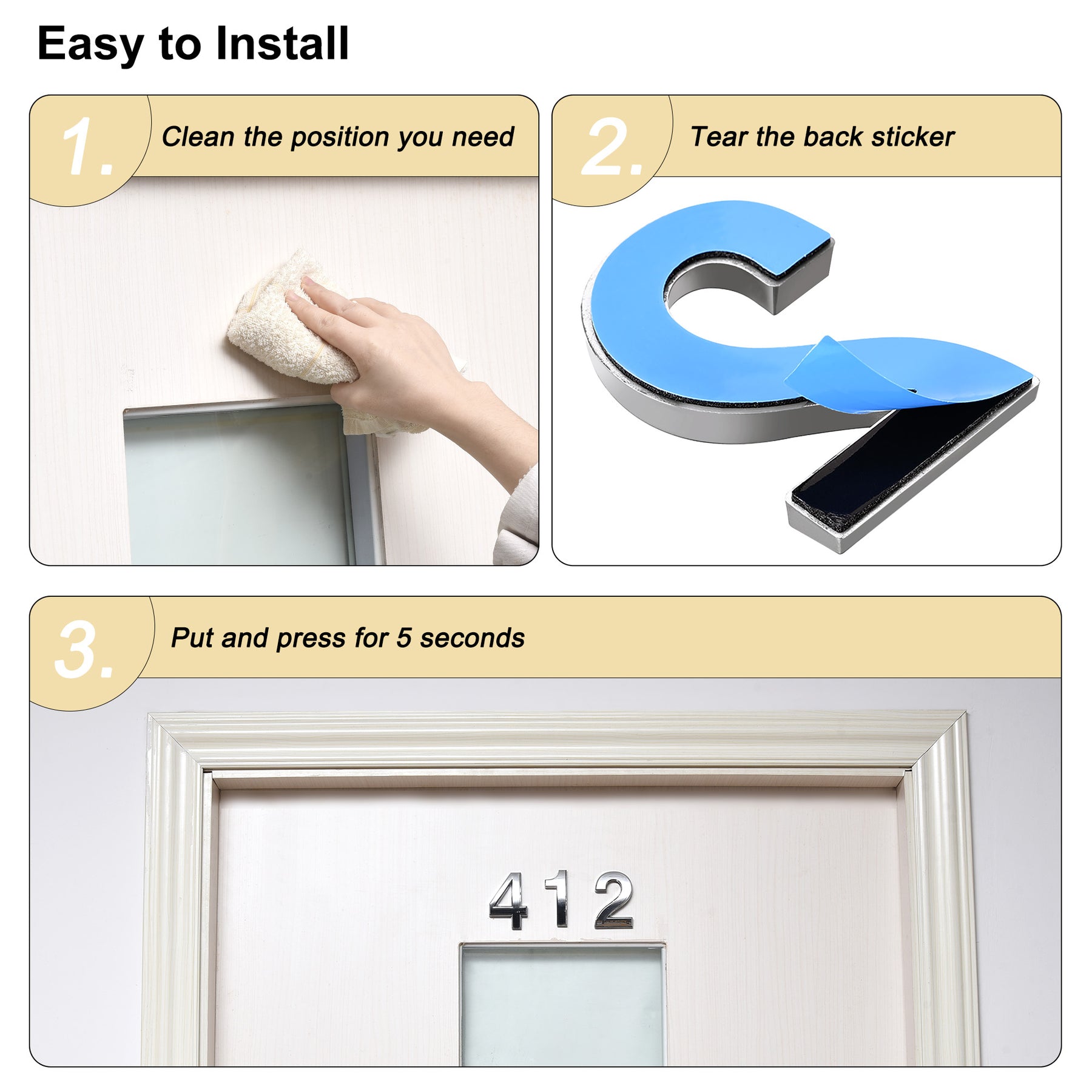 Easy to Install

1. Clean the position you need

2. Tear the back sticker

3. Put and press for 5 seconds

412