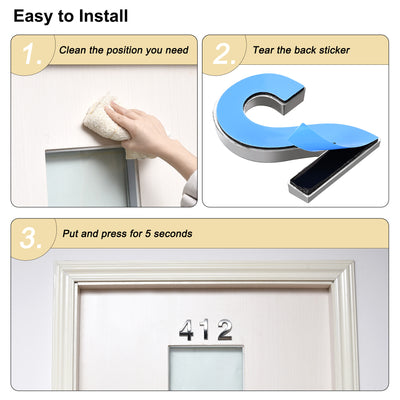 Easy to Install

1. Clean the position you need

2. Tear the back sticker

3. Put and press for 5 seconds

412